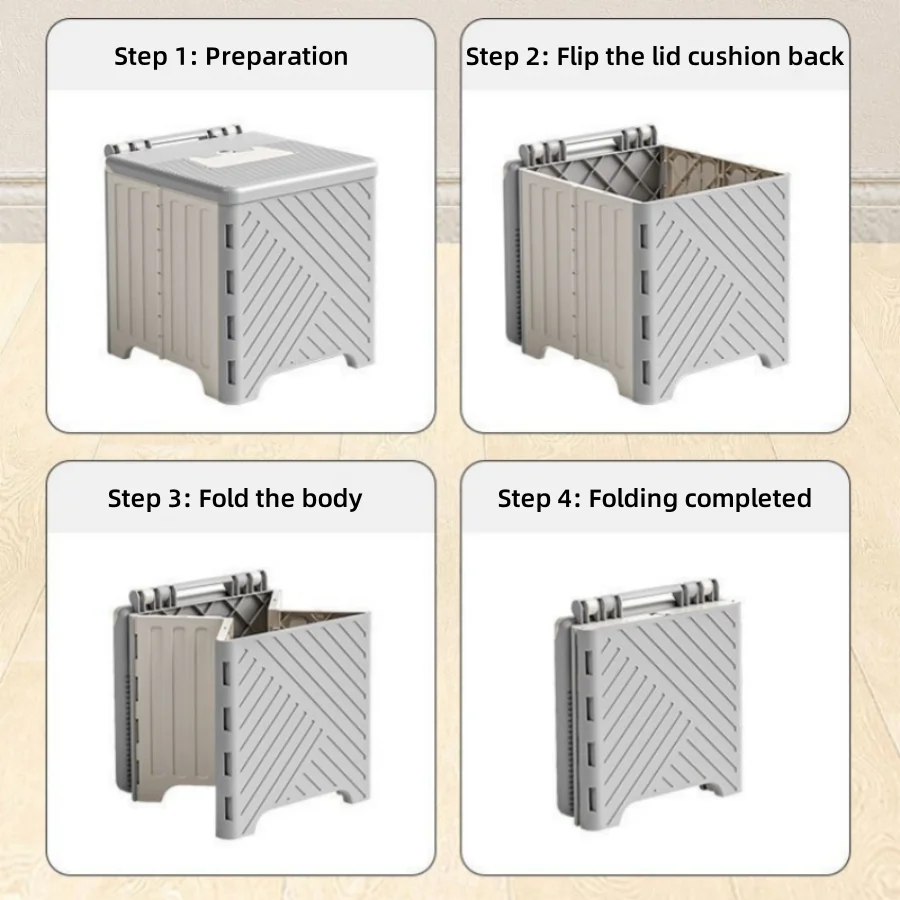 Step 1: Preparation

Step 2: Flip the lid cushion back

Step 3: Fold the body

Step 4: Folding completed