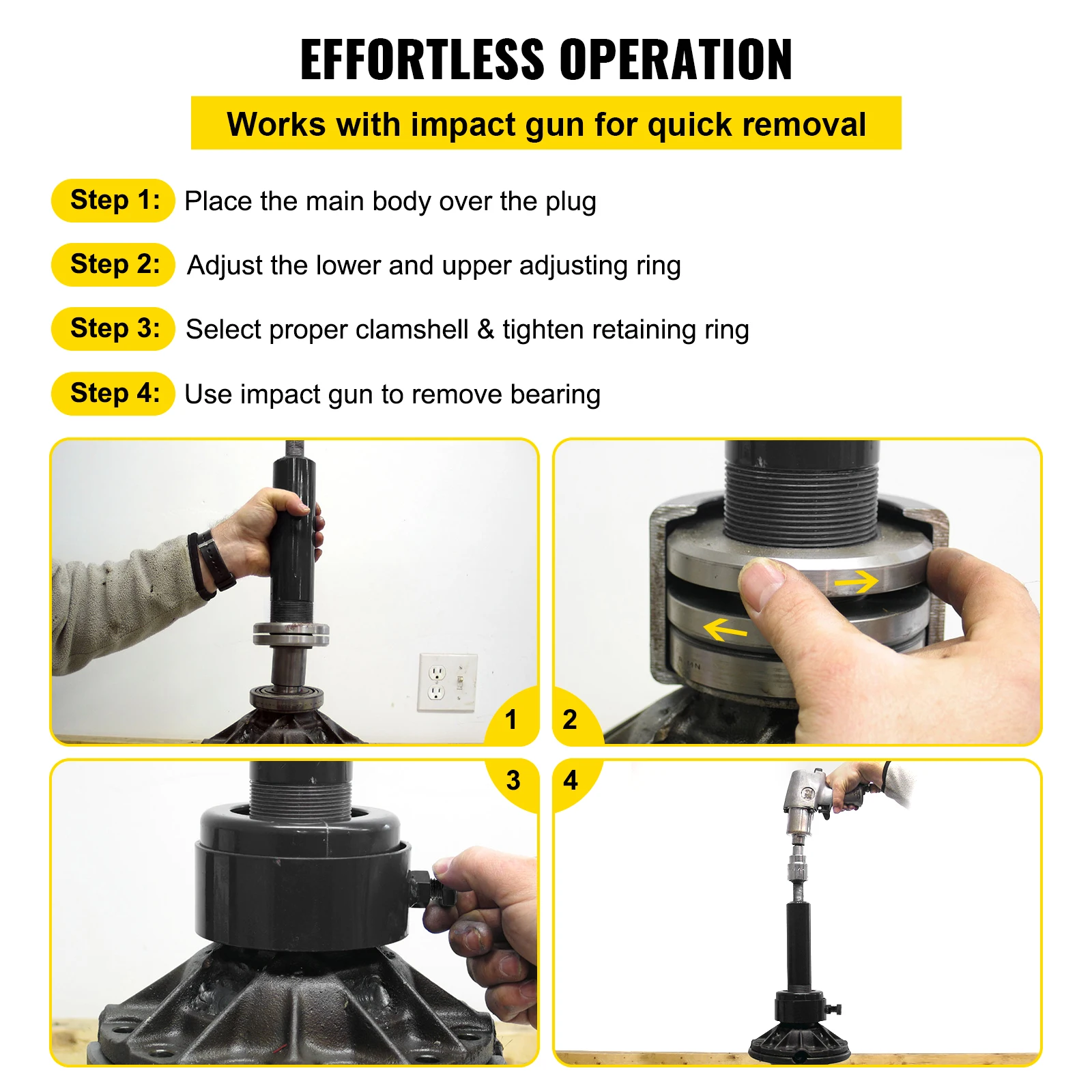 EFFORTLESS OPERATION

Works with impact gun for quick removal

Step 1: Place the main body over the plug

Step 2: Adjust the lower and upper adjusting ring

Step 3: Select proper clamshell & tighten retaining ring

Step 4: Use impact gun to remove bearing

1

2

3

4