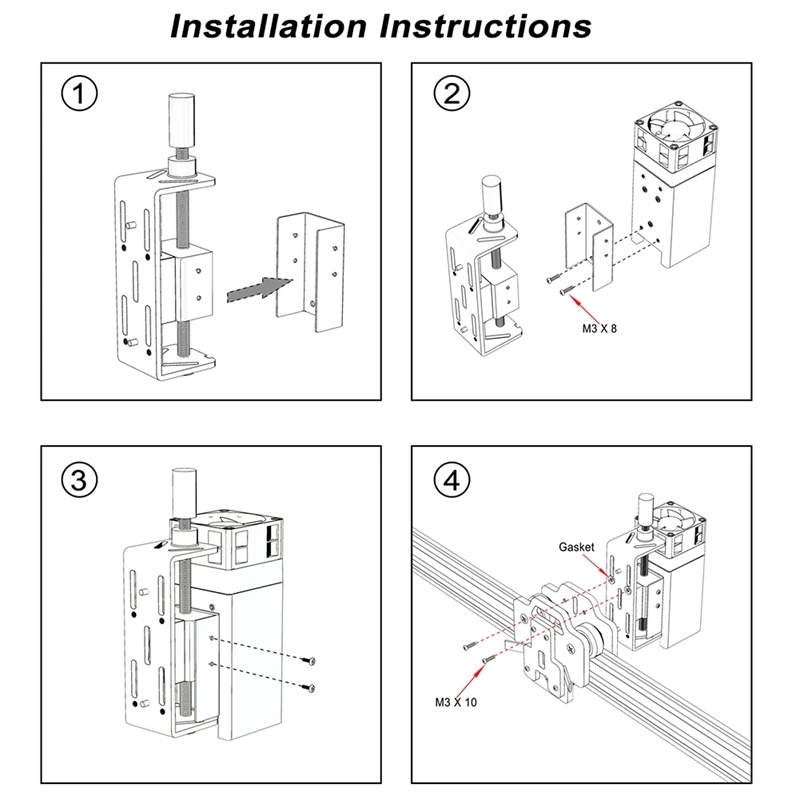 Installation Instructions

①

②

M3 X 8

③

④

Gasket

M3 X 10