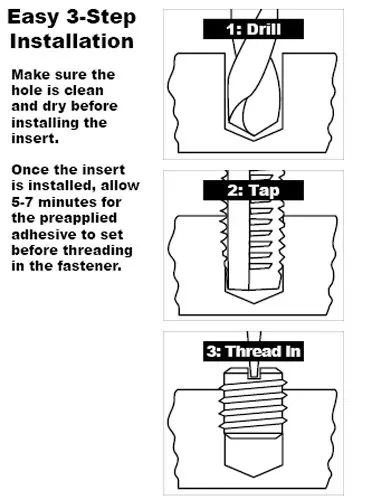 Easy 3-Step Installation

Make sure the hole is clean and dry before installing the insert.

Once the insert is installed, allow 5-7 minutes for the preapplied adhesive to set before threading in the fastener.

1: Drill

2: Tap

3: Thread In