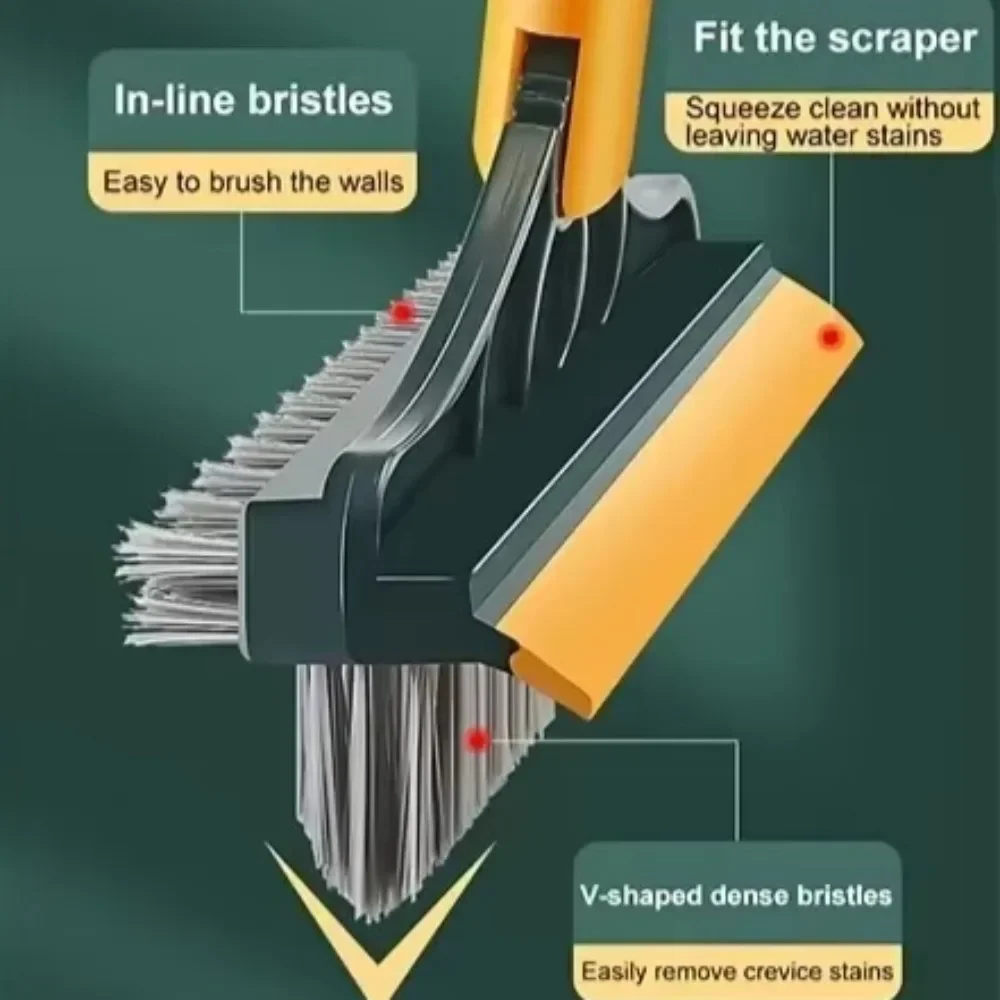 In-line bristles

Easy to brush the walls

Fit the scraper

Squeeze clean without leaving water stains

V-shaped dense bristles

Easily remove crevice stains