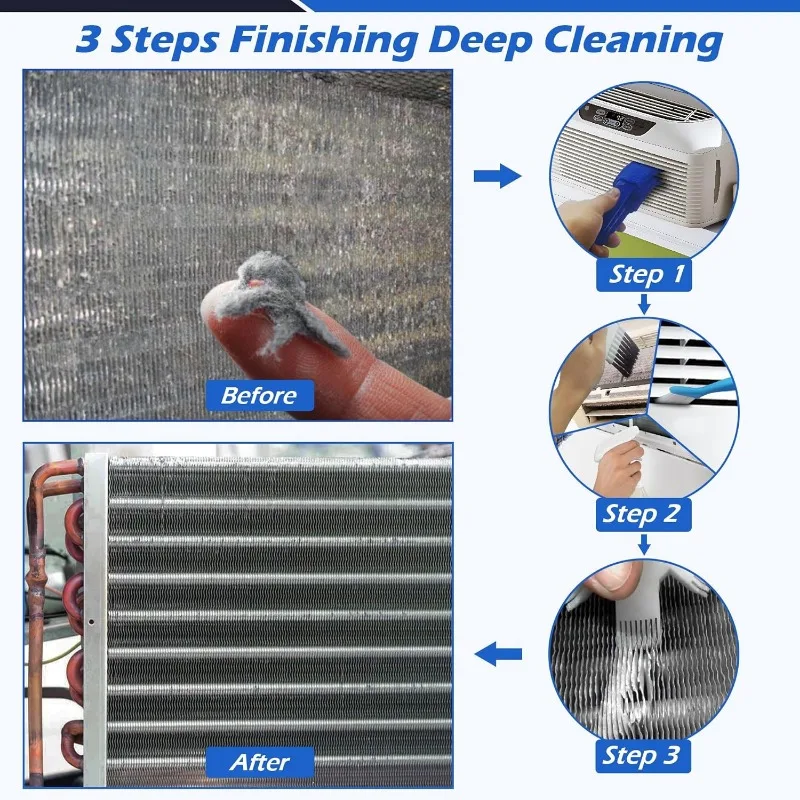 3 Steps Finishing Deep Cleaning

Before

Step 1

Step 2

Step 3

After