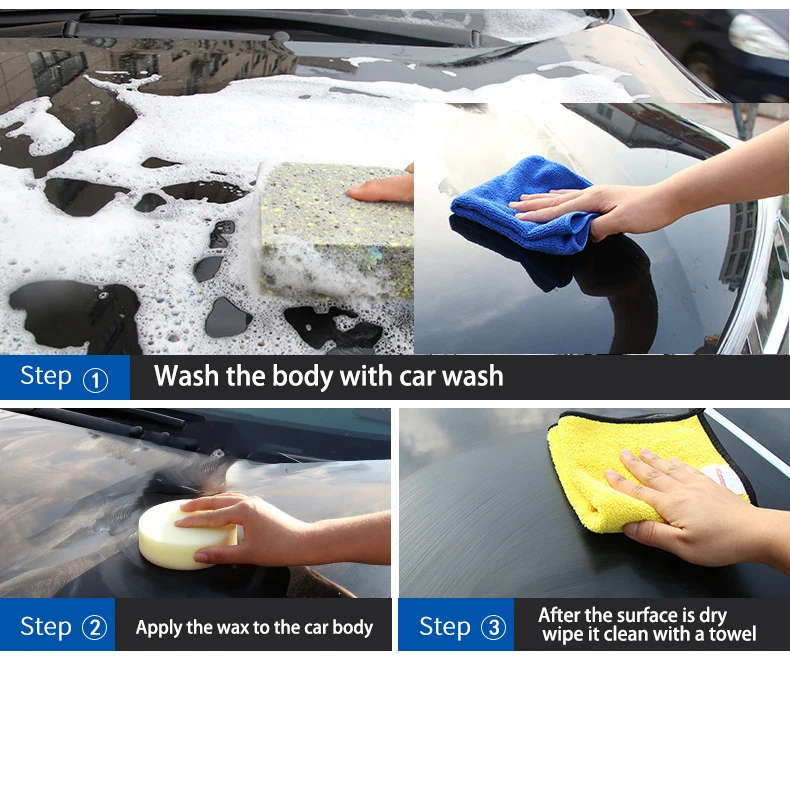 Step ①
Wash the body with car wash

Step ②
Apply the wax to the car body

Step ③
After the surface is dry wipe it clean with a towel