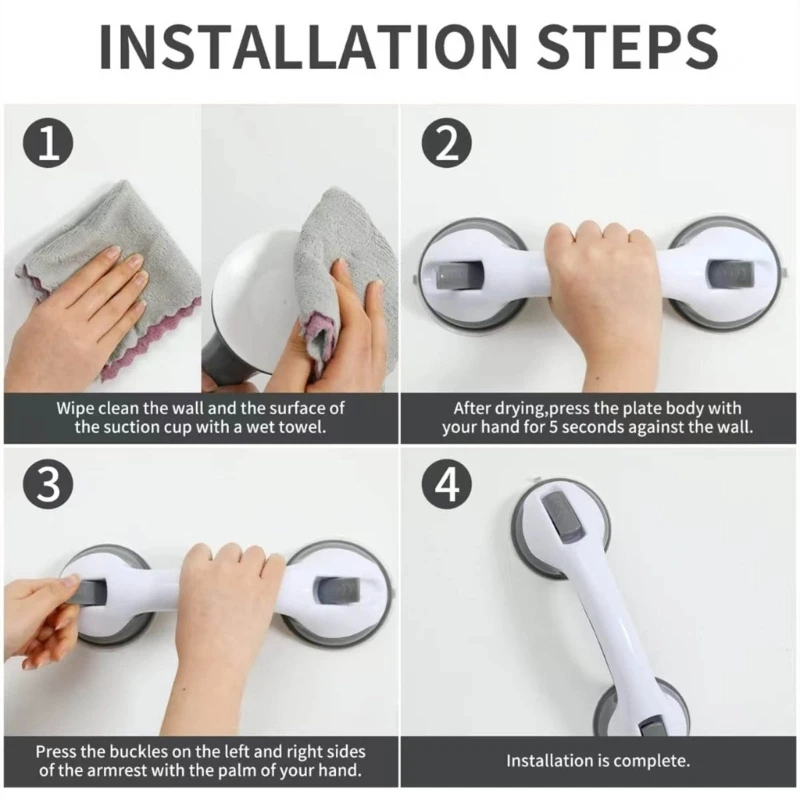 INSTALLATION STEPS

1

Wipe clean the wall and the surface of the suction cup with a wet towel.

2

After drying,press the plate body with your hand for 5 seconds against the wall.

3

Press the buckles on the left and right sides of the armrest with the palm of your hand.

4

Installation is complete.