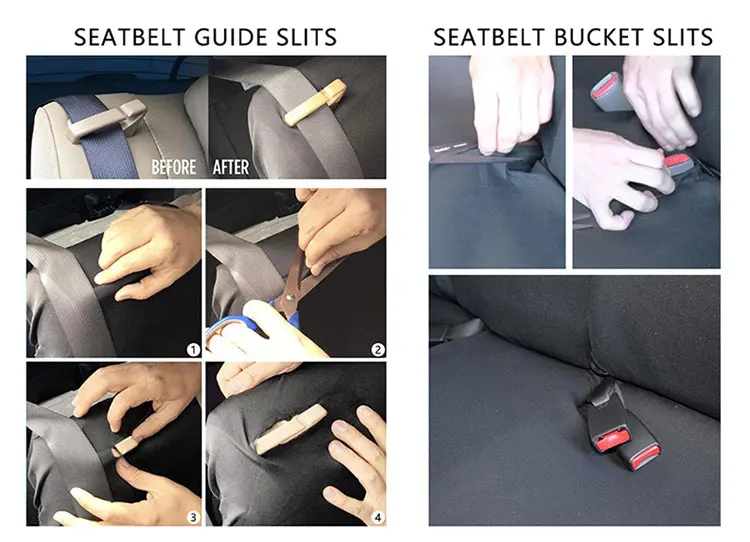 SEATBELT GUIDE SLITS

BEFORE AFTER

1

2

3

4

SEATBELT BUCKET SLITS