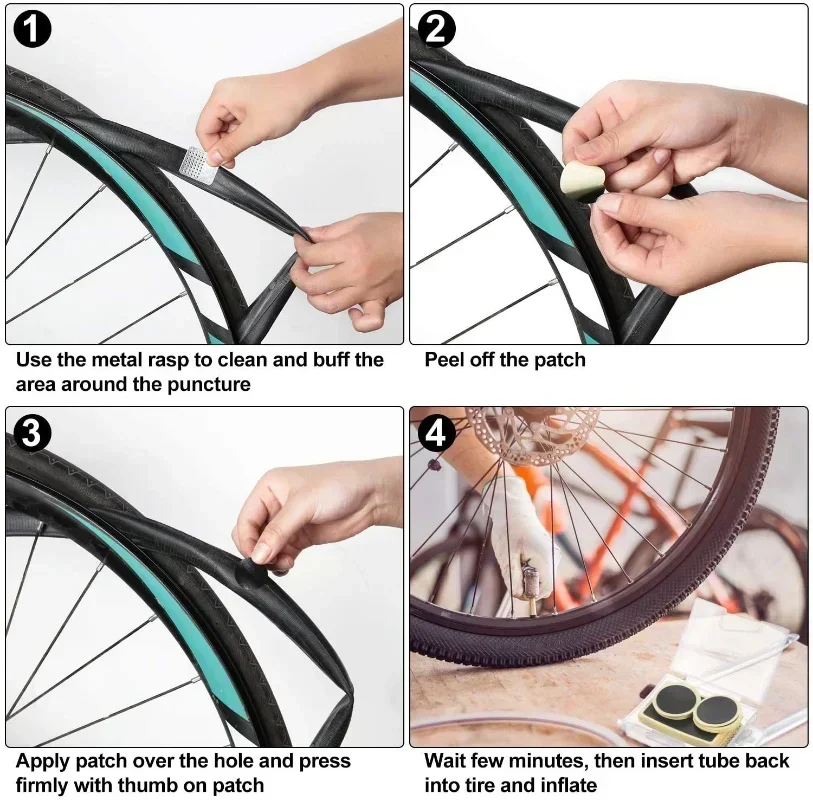 1

Use the metal rasp to clean and buff the area around the puncture

2

Peel off the patch

3

Apply patch over the hole and press firmly with thumb on patch

4

Wait few minutes, then insert tube back into tire and inflate