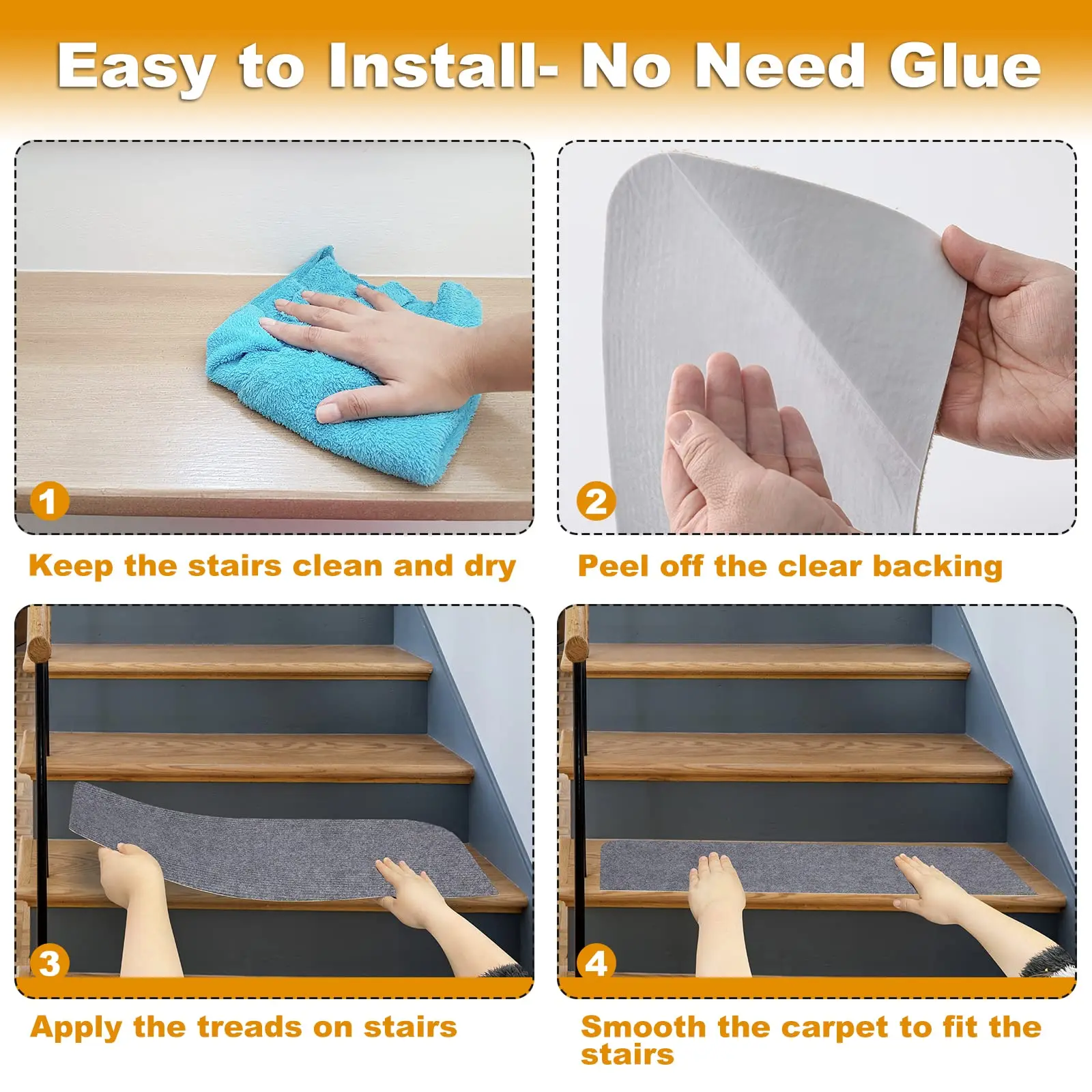 Easy to Install- No Need Glue

1

Keep the stairs clean and dry

2

Peel off the clear backing

3

Apply the treads on stairs

4

Smooth the carpet to fit the stairs