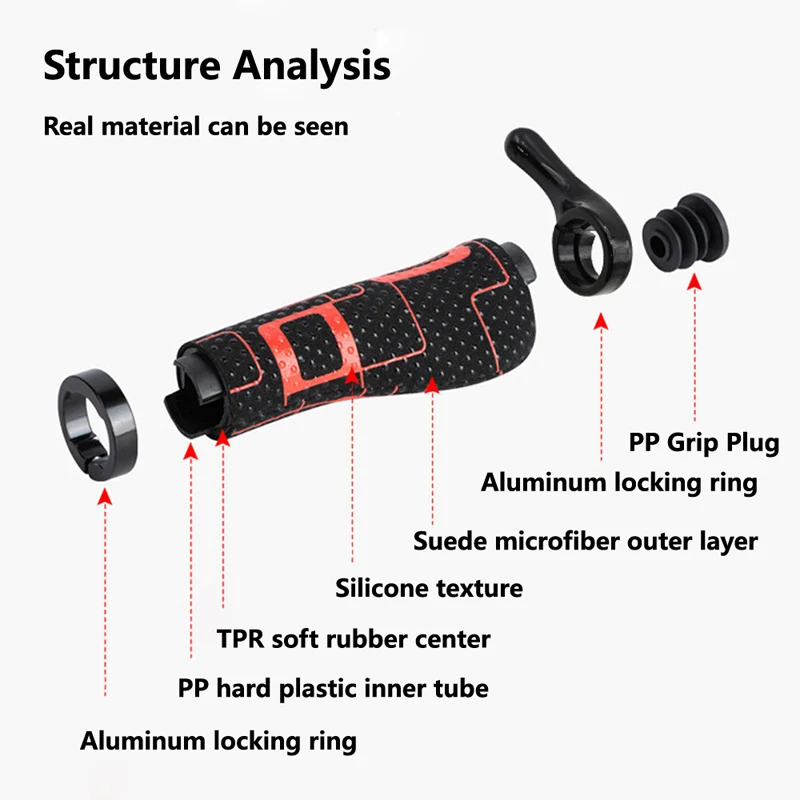 Structure Analysis

Real material can be seen

PP Grip Plug

Aluminum locking ring

Suede microfiber outer layer

Silicone texture

TPR soft rubber center

PP hard plastic inner tube

Aluminum locking ring