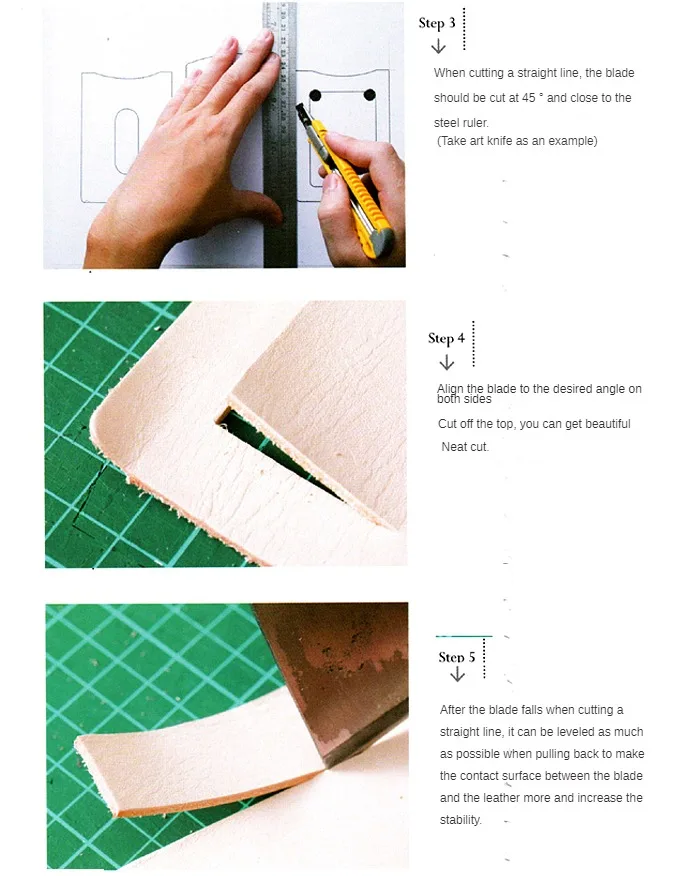 Step 3

When cutting a straight line, the blade should be cut at 45 ° and close to the steel ruler.
(Take art knife as an example)

Step 4

Align the blade to the desired angle on both sides
Cut off the top, you can get beautiful Neat cut.

Step 5

After the blade falls when cutting a straight line, it can be leveled as much as possible when pulling back to make the contact surface between the blade and the leather more and increase the stability.