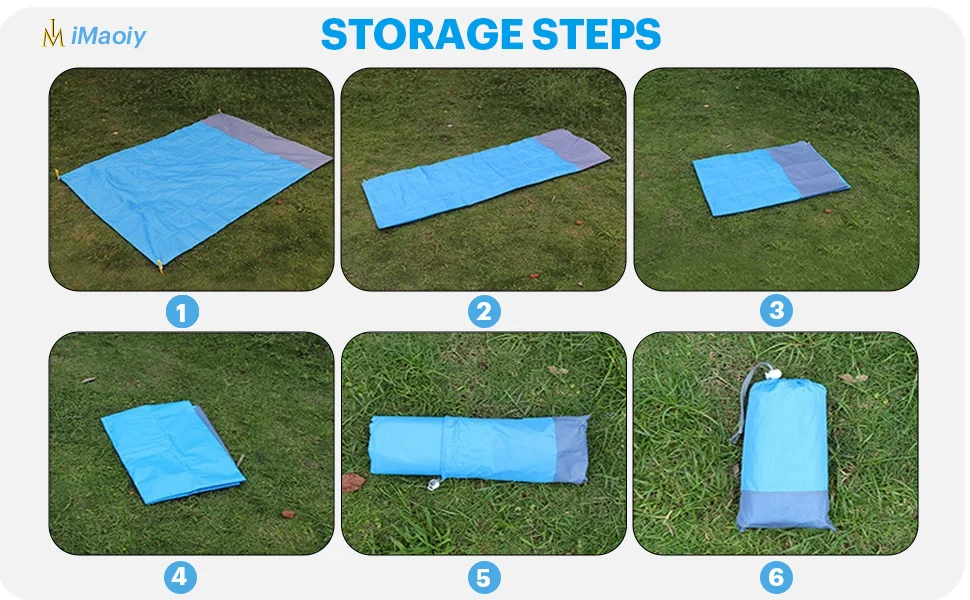 iMaoiy

STORAGE STEPS

1

2

3

4

5

6