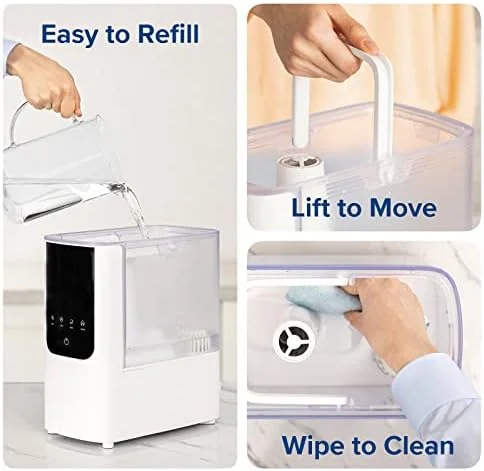 Easy to Refill

Lift to Move

Wipe to Clean