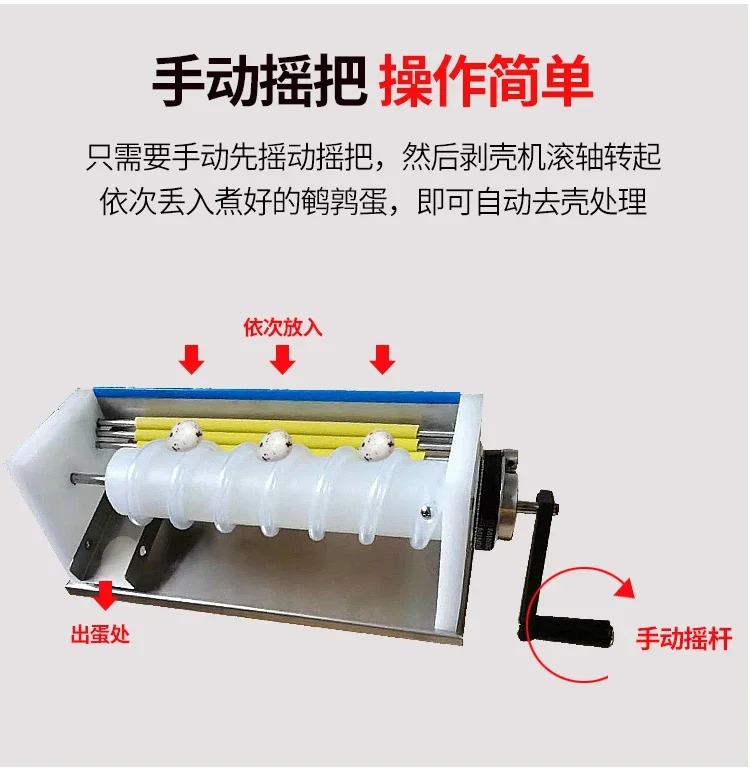 手动摇把 操作简单

只需要手动先摇动摇把，然后剥壳机滚轴转起
依次丢入煮好的鹌鹑蛋，即可自动去壳处理

依次放入

出蛋处

手动摇杆