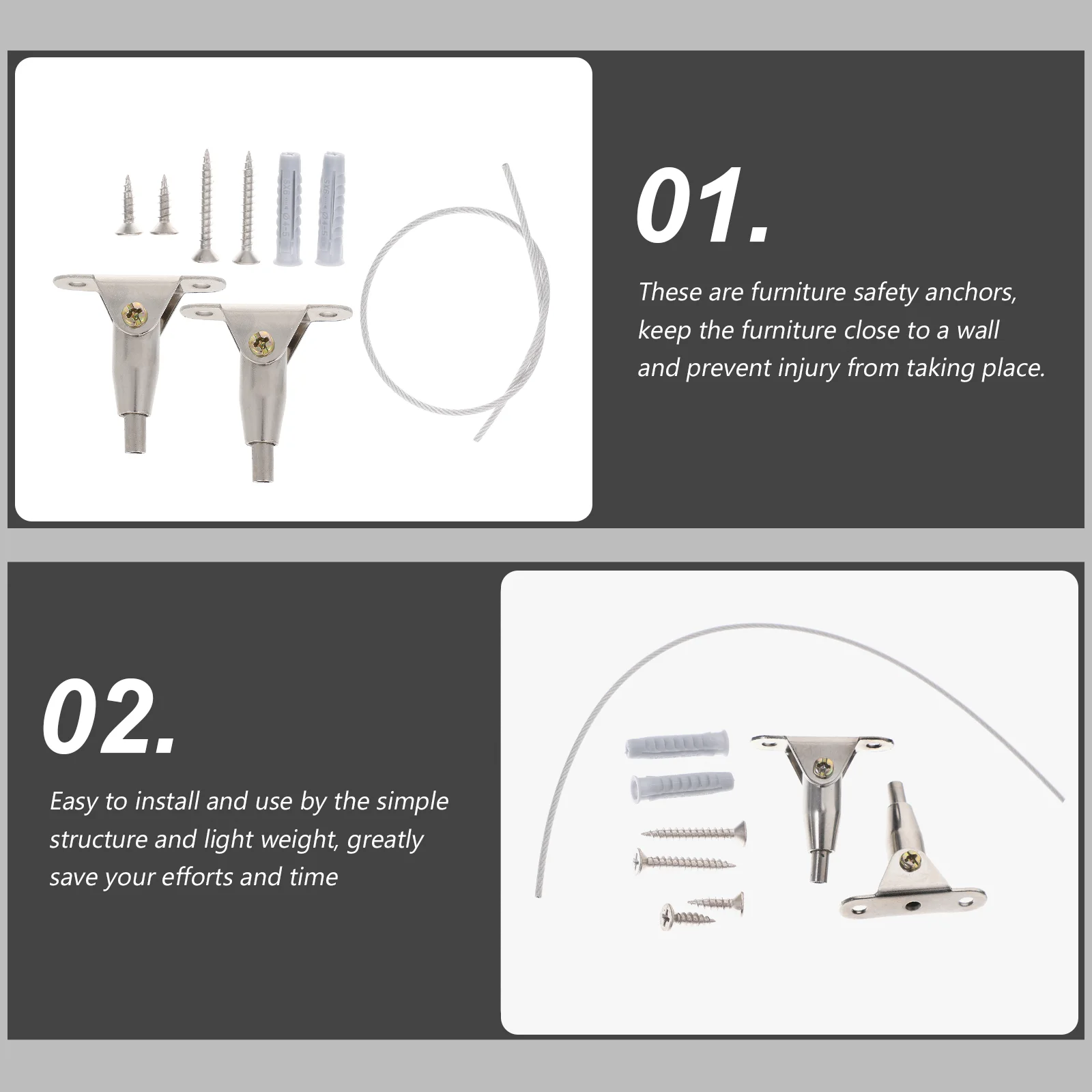 01.

These are furniture safety anchors, keep the furniture close to a wall and prevent injury from taking place.

02.

Easy to install and use by the simple structure and light weight, greatly save your efforts and time