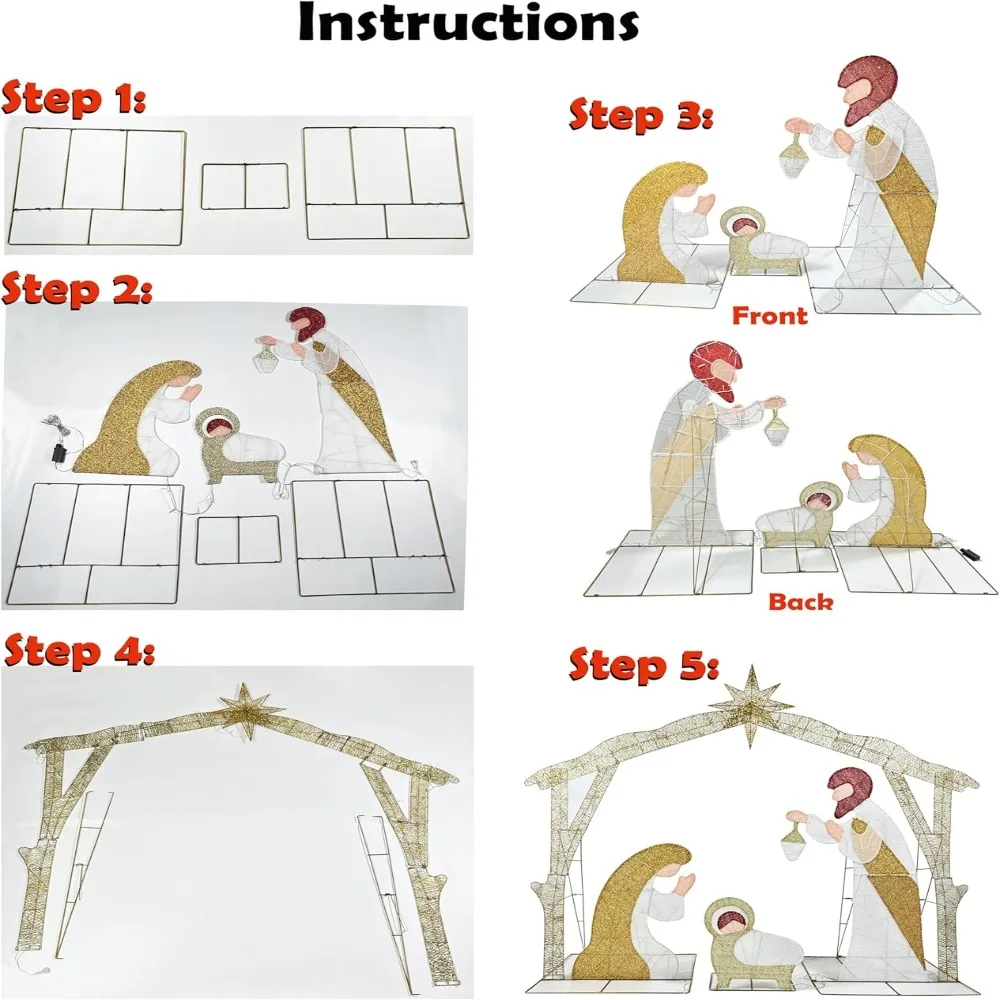 Instructions

Step 1:

Step 2:

Step 3:

Front

Back

Step 4:

Step 5: