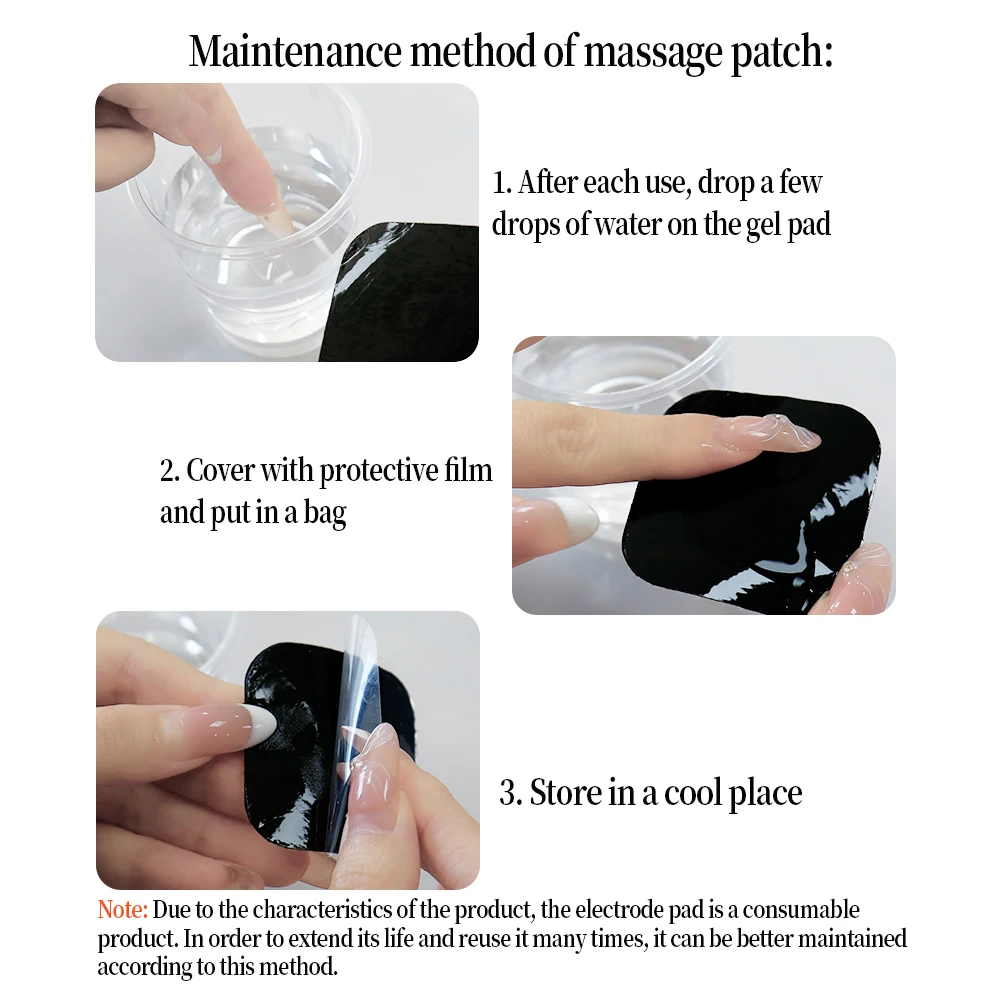 Maintenance method of massage patch:

1. After each use, drop a few drops of water on the gel pad

2. Cover with protective film and put in a bag

3. Store in a cool place

Note: Due to the characteristics of the product, the electrode pad is a consumable product. In order to extend its life and reuse it many times, it can be better maintained according to this method.