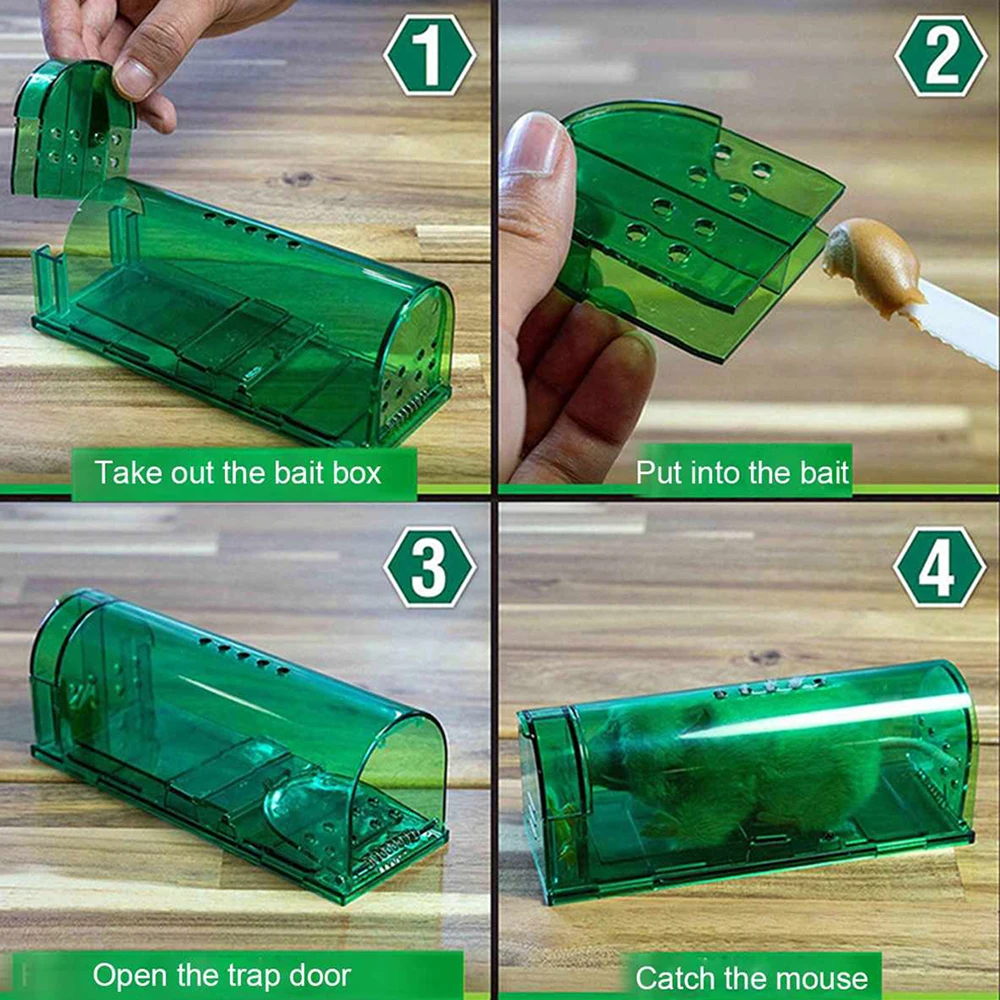 1

Take out the bait box

2

Put into the bait

3

Open the trap door

4

Catch the mouse