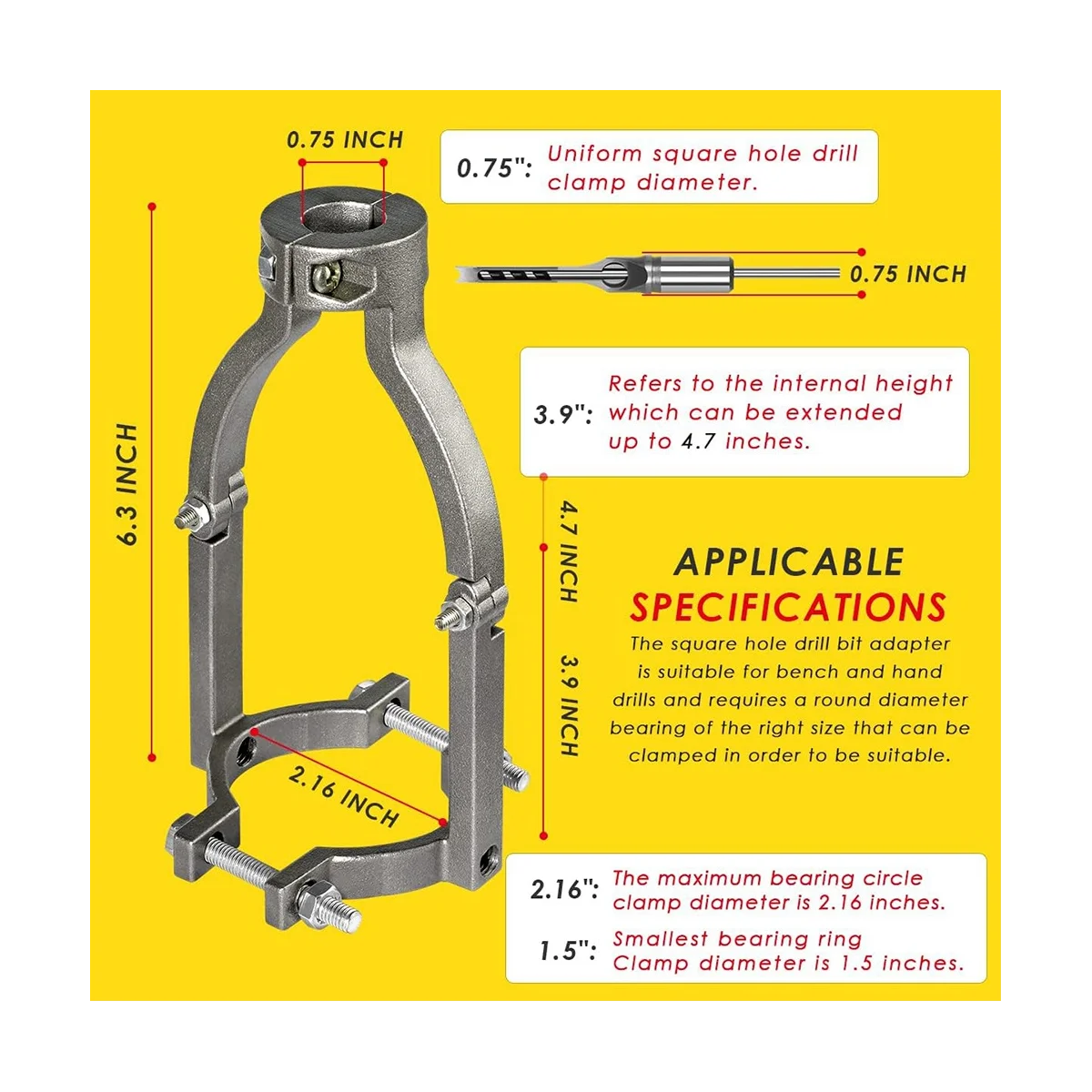 0.75 INCH

0.75": Uniform square hole drill clamp diameter.

0.75 INCH

6.3 INCH

3.9": Refers to the internal height which can be extended up to 4.7 inches.

4.7 INCH

3.9 INCH

APPLICABLE SPECIFICATIONS

The square hole drill bit adapter is suitable for bench and hand drills and requires a round diameter bearing of the right size that can be clamped in order to be suitable.

2.16 INCH

2.16": The maximum bearing circle clamp diameter is 2.16 inches.

1.5": Smallest bearing ring Clamp diameter is 1.5 inches.