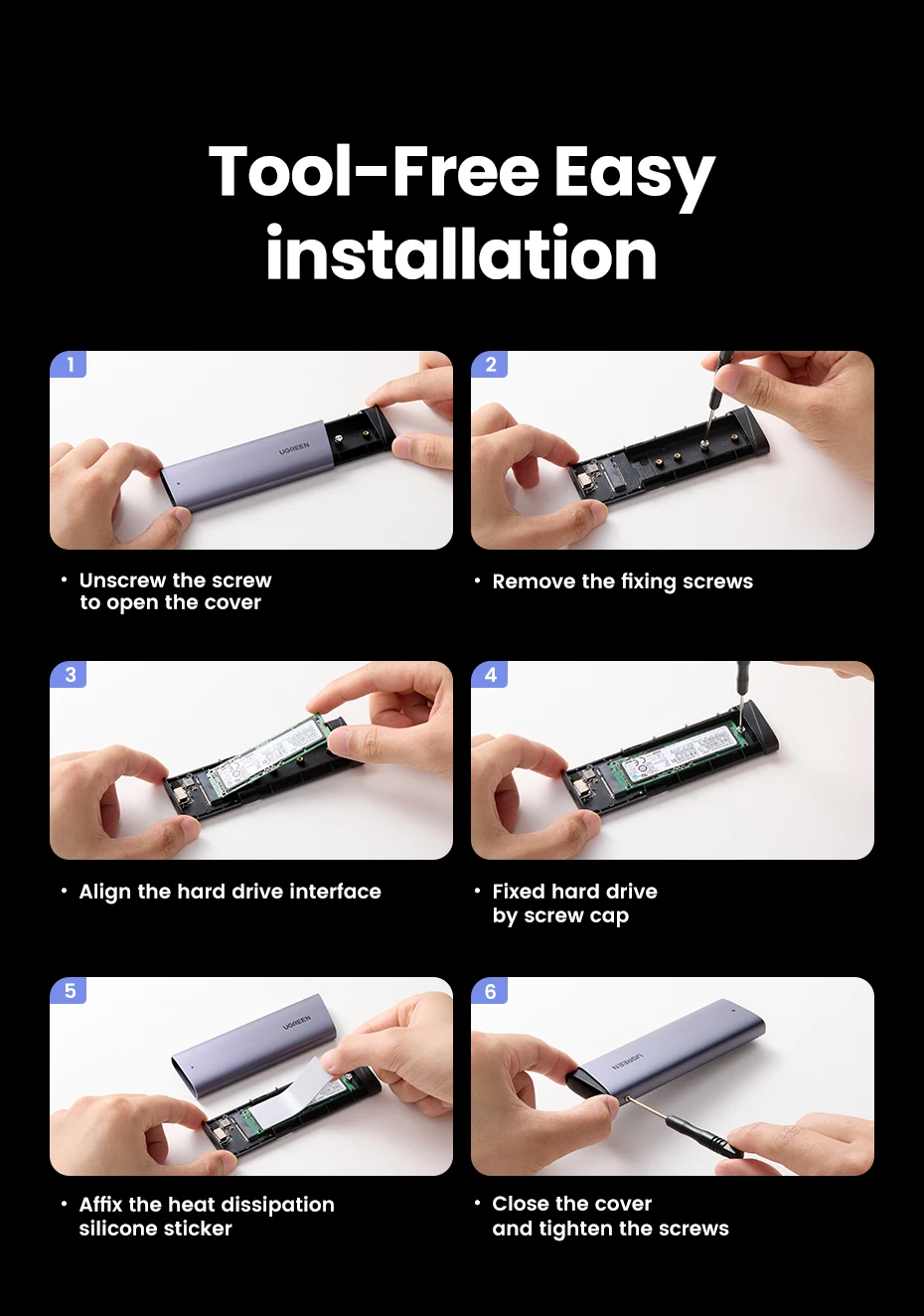 Tool-Free Easy installation

1

UGREEN

• Unscrew the screw to open the cover

2

• Remove the fixing screws

3

• Align the hard drive interface

4

• Fixed hard drive by screw cap

5

UGREEN

• Affix the heat dissipation silicone sticker

6

UGREEN

• Close the cover and tighten the screws