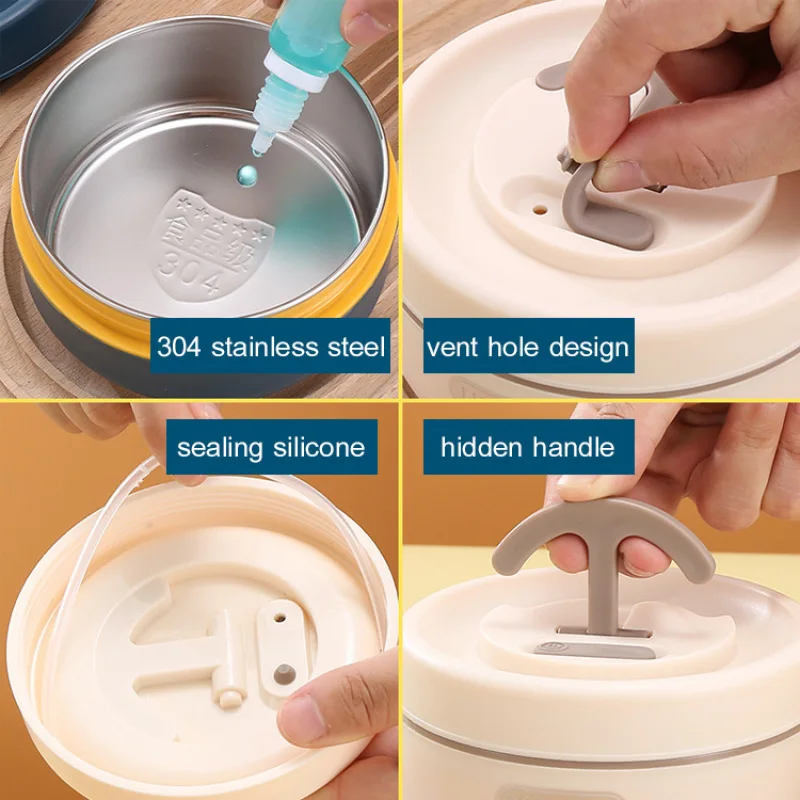 食品级
304

304 stainless steel

vent hole design

sealing silicone

hidden handle