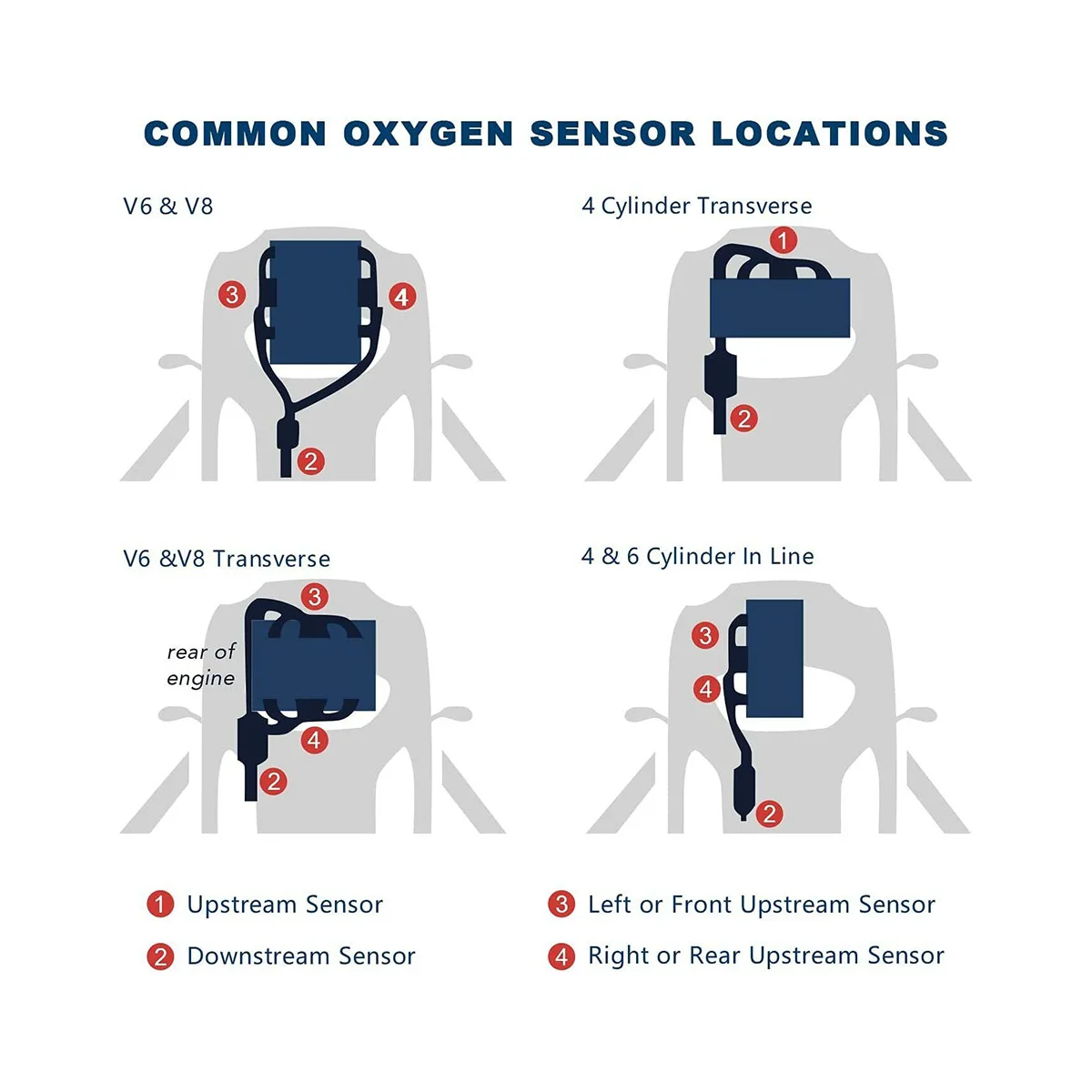 COMMON OXYGEN SENSOR LOCATIONS

V6 & V8

3
4
2

4 Cylinder Transverse

1
2

V6 &V8 Transverse

3
rear of engine
4
2

4 & 6 Cylinder In Line

3
4
2

1 Upstream Sensor
2 Downstream Sensor
3 Left or Front Upstream Sensor
4 Right or Rear Upstream Sensor