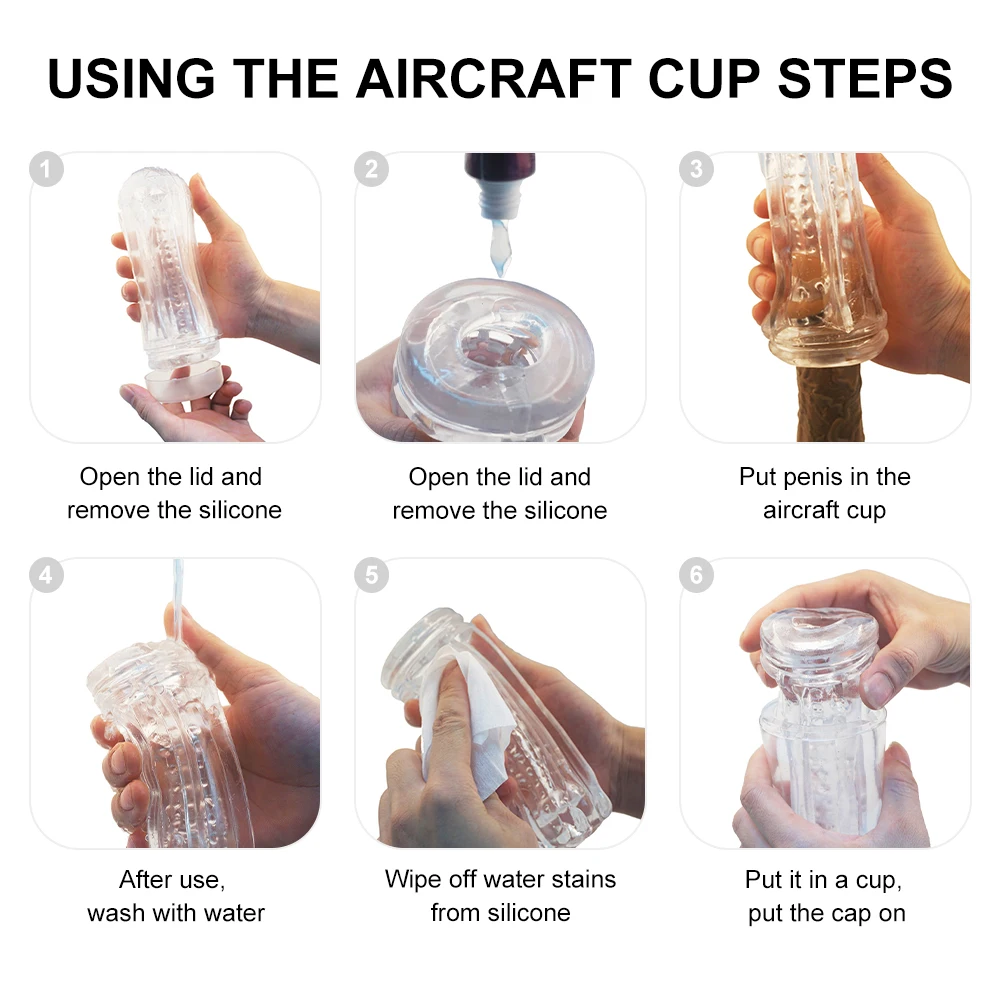 USING THE AIRCRAFT CUP STEPS

1

Open the lid and remove the silicone

2

Open the lid and remove the silicone

3

Put penis in the aircraft cup

4

After use, wash with water

5

Wipe off water stains from silicone

6

Put it in a cup, put the cap on