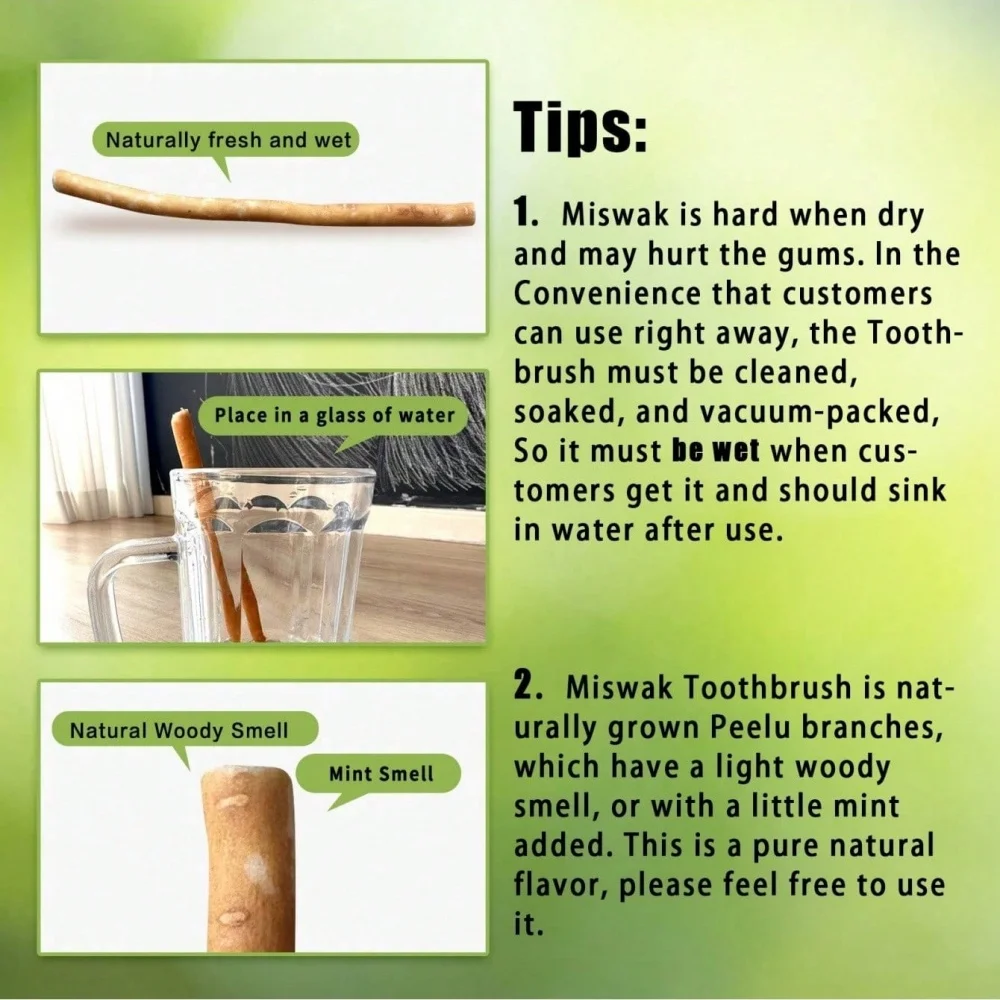 Naturally fresh and wet

Place in a glass of water

Natural Woody Smell

Mint Smell

Tips:

1. Miswak is hard when dry and may hurt the gums. In the Convenience that customers can use right away, the Toothbrush must be cleaned, soaked, and vacuum-packed, So it must be wet when customers get it and should sink in water after use.

2. Miswak Toothbrush is naturally grown Peelu branches, which have a light woody smell, or with a little mint added. This is a pure natural flavor, please feel free to use it.