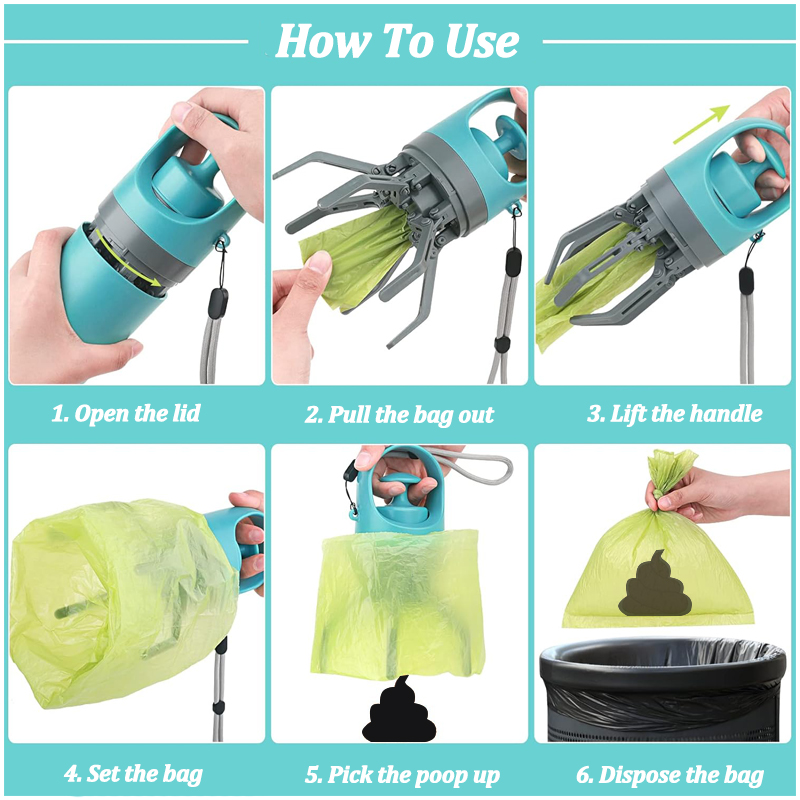 How To Use

1. Open the lid

2. Pull the bag out

3. Lift the handle

4. Set the bag

5. Pick the poop up

6. Dispose the bag