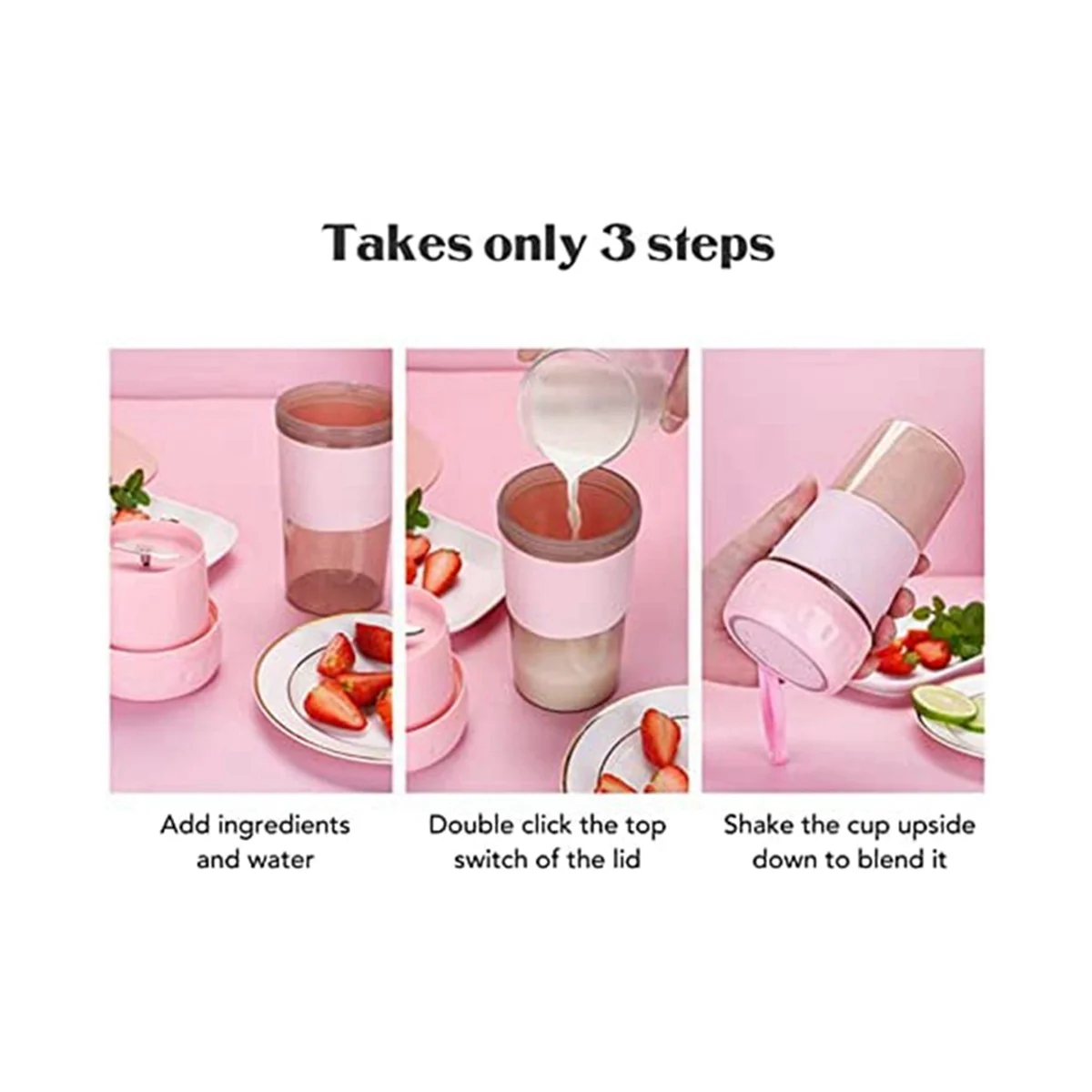 Takes only 3 steps

Add ingredients and water

Double click the top switch of the lid

Shake the cup upside down to blend it