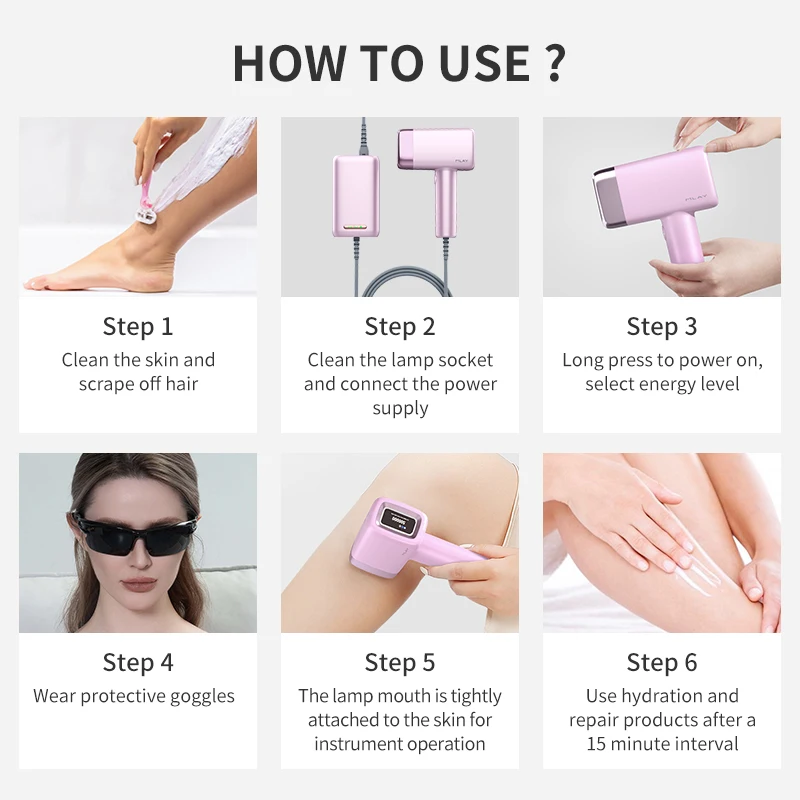 HOW TO USE ?

MLAY

MLAY

Step 1
Clean the skin and scrape off hair

Step 2
Clean the lamp socket and connect the power supply

Step 3
Long press to power on, select energy level

Step 4
Wear protective goggles

Step 5
The lamp mouth is tightly attached to the skin for instrument operation

Step 6
Use hydration and repair products after a 15 minute interval