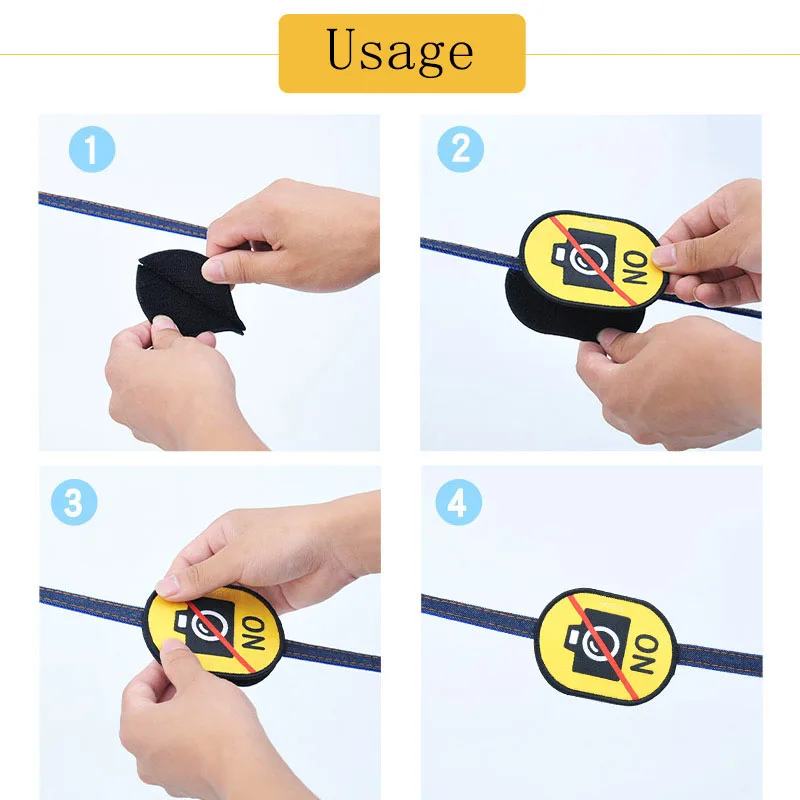 Usage

1

2

NO

3

NO

4

NO