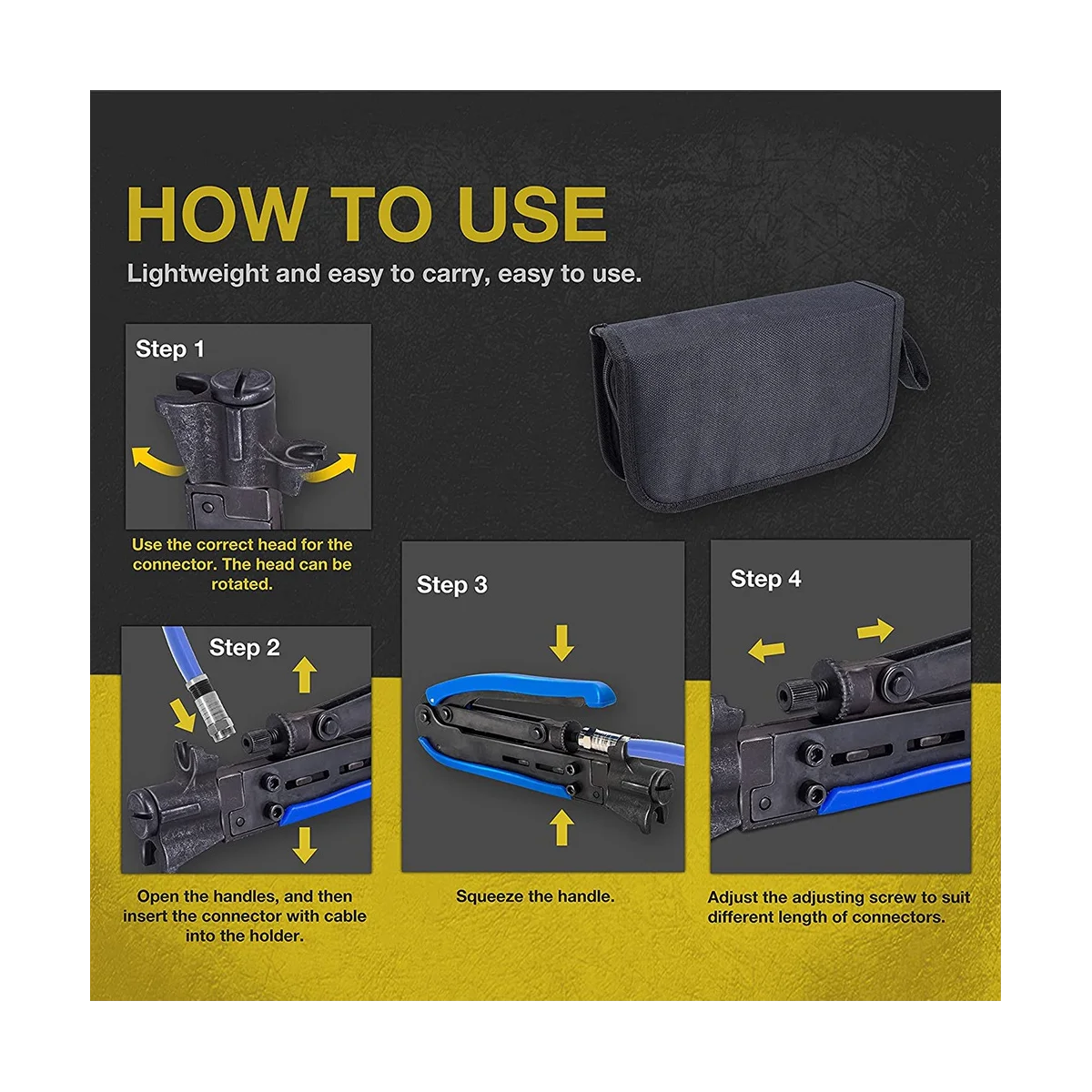 HOW TO USE

Lightweight and easy to carry, easy to use.

Step 1

Use the correct head for the connector. The head can be rotated.

Step 2

Open the handles, and then insert the connector with cable into the holder.

Step 3

Squeeze the handle.

Step 4

Adjust the adjusting screw to suit different length of connectors.