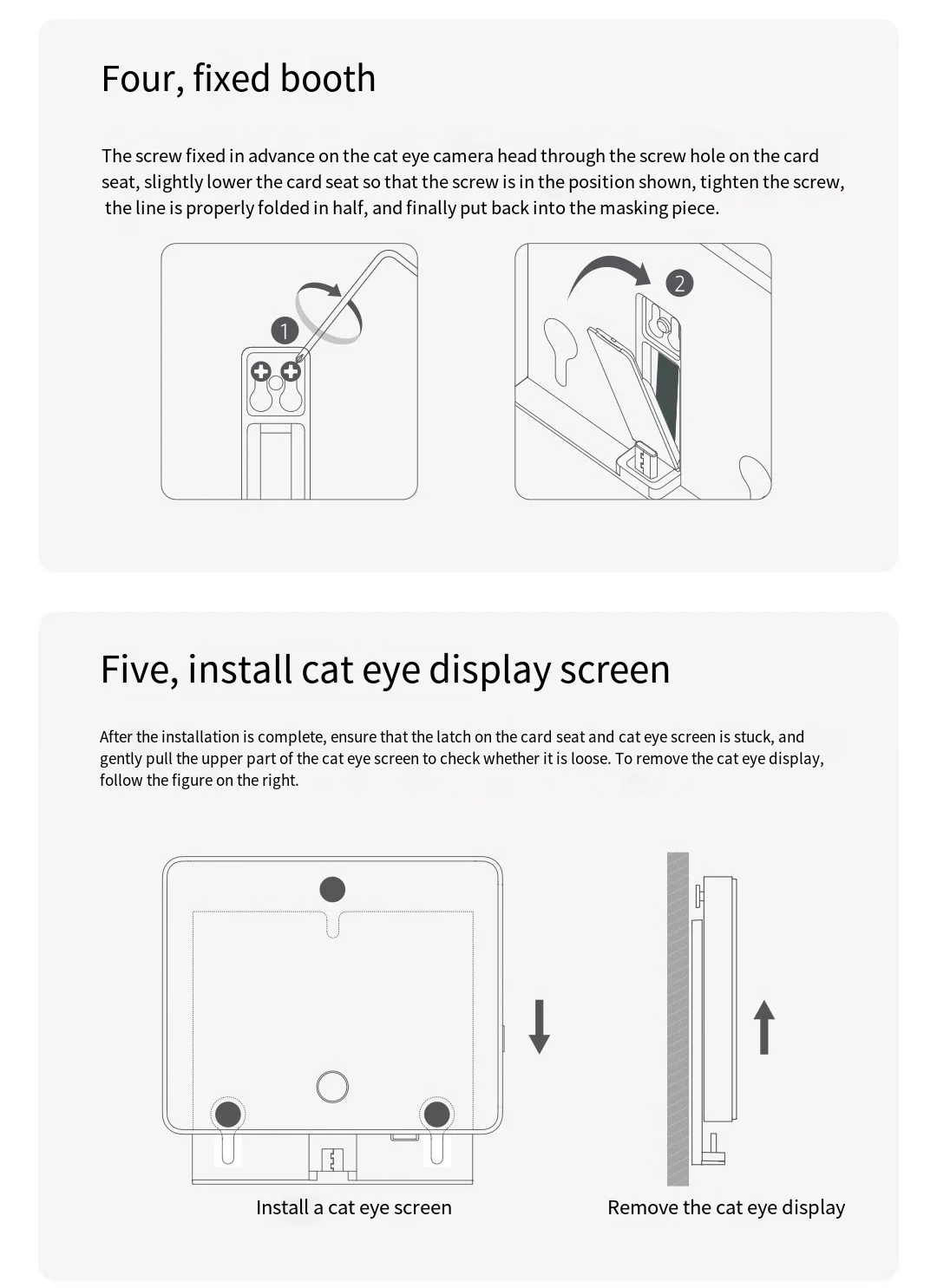 Four, fixed booth

The screw fixed in advance on the cat eye camera head through the screw hole on the card seat, slightly lower the card seat so that the screw is in the position shown, tighten the screw, the line is properly folded in half, and finally put back into the masking piece.

1

2

Five, install cat eye display screen

After the installation is complete, ensure that the latch on the card seat and cat eye screen is stuck, and gently pull the upper part of the cat eye screen to check whether it is loose. To remove the cat eye display, follow the figure on the right.

Install a cat eye screen

Remove the cat eye display