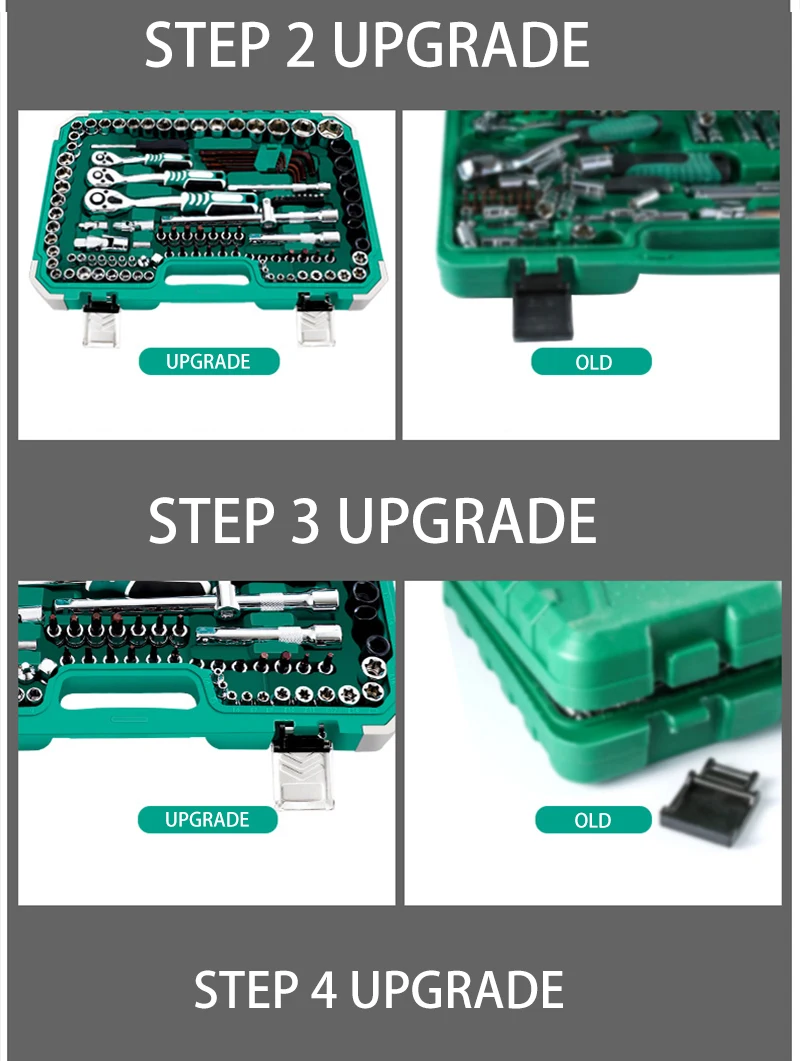 STEP 2 UPGRADE

UPGRADE

OLD

STEP 3 UPGRADE

UPGRADE

OLD

STEP 4 UPGRADE