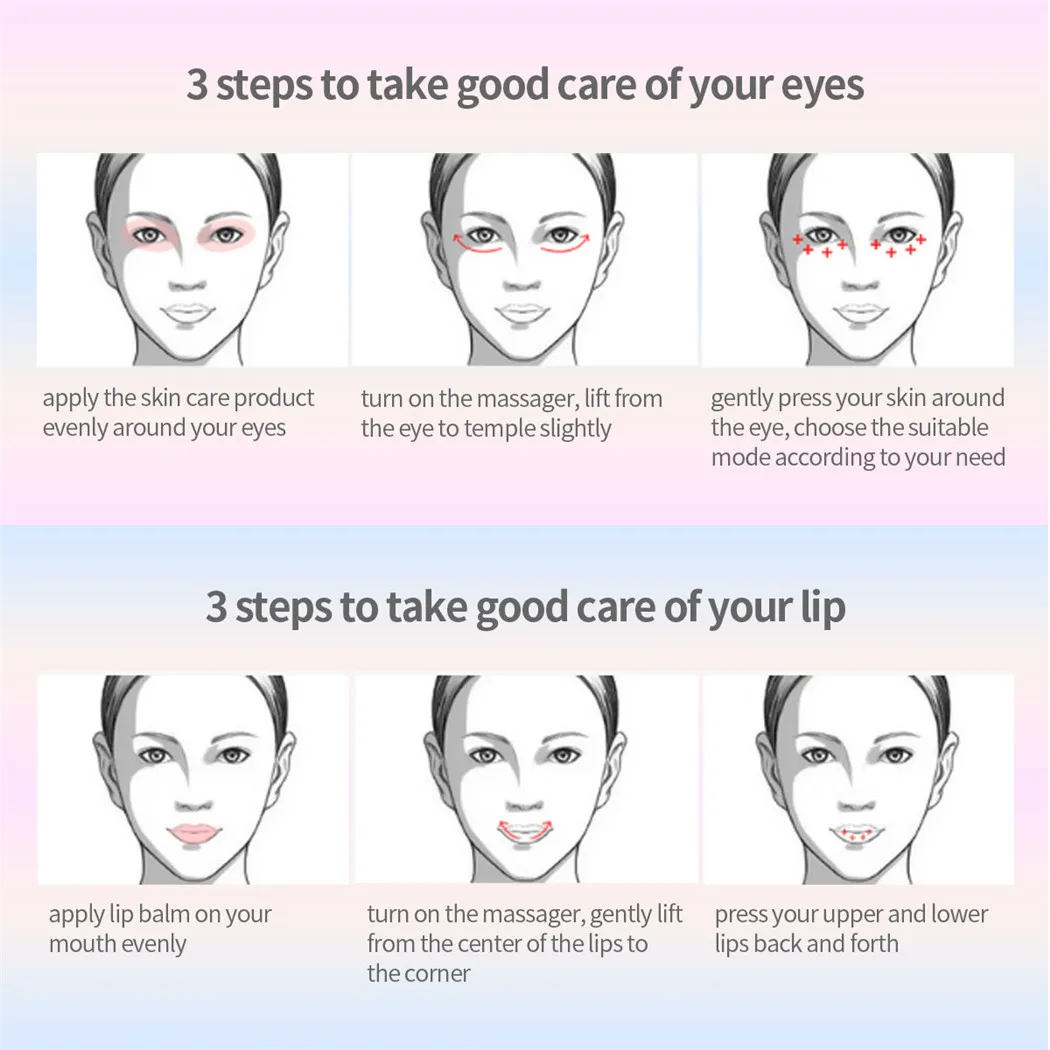 3 steps to take good care of your eyes

apply the skin care product evenly around your eyes

turn on the massager, lift from the eye to temple slightly

gently press your skin around the eye, choose the suitable mode according to your need

3 steps to take good care of your lip

apply lip balm on your mouth evenly

turn on the massager, gently lift from the center of the lips to the corner

press your upper and lower lips back and forth