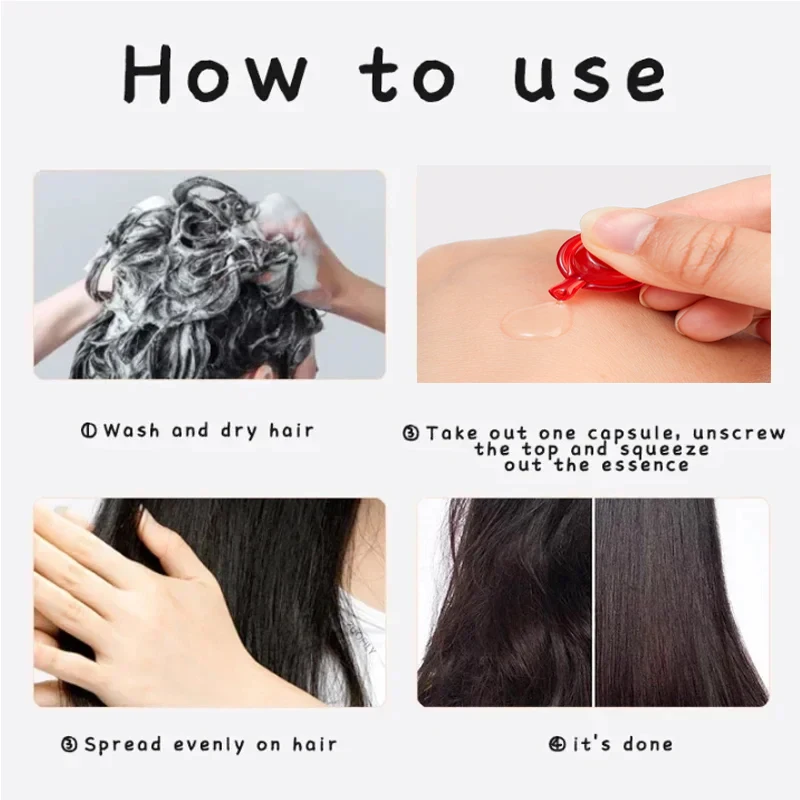 How to use

① Wash and dry hair

③ Take out one capsule, unscrew the top and squeeze out the essence

③ Spread evenly on hair

④ it's done