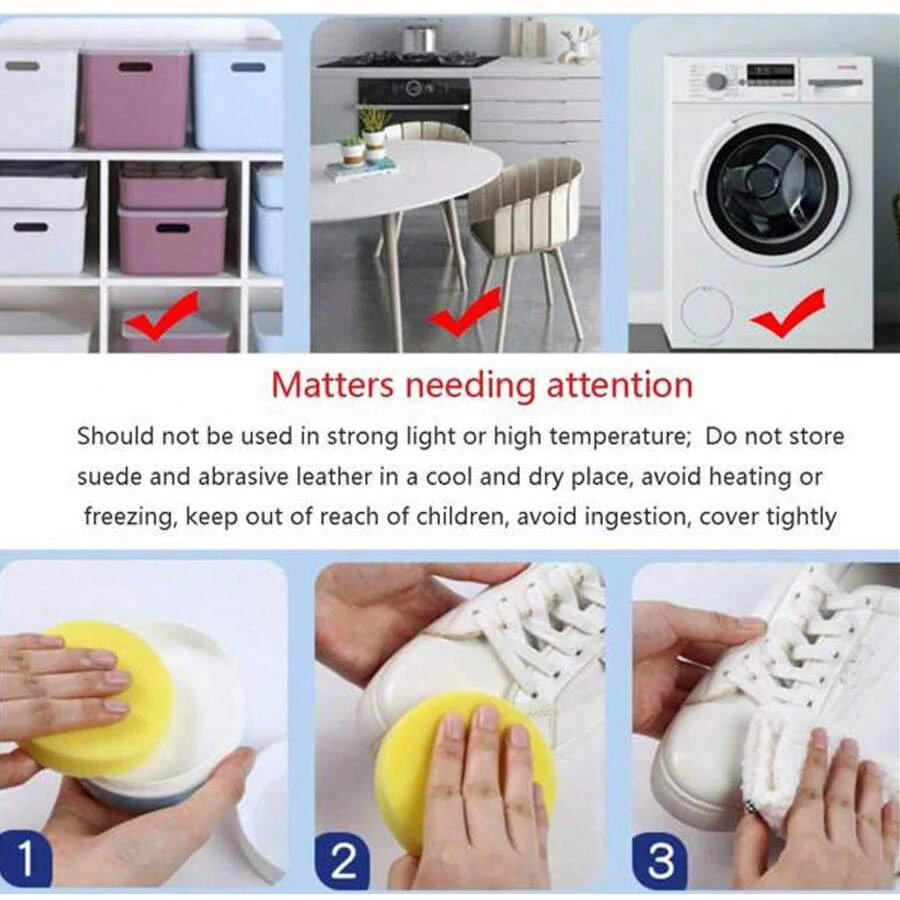 Matters needing attention

Should not be used in strong light or high temperature; Do not store suede and abrasive leather in a cool and dry place, avoid heating or freezing, keep out of reach of children, avoid ingestion, cover tightly

1

2

3