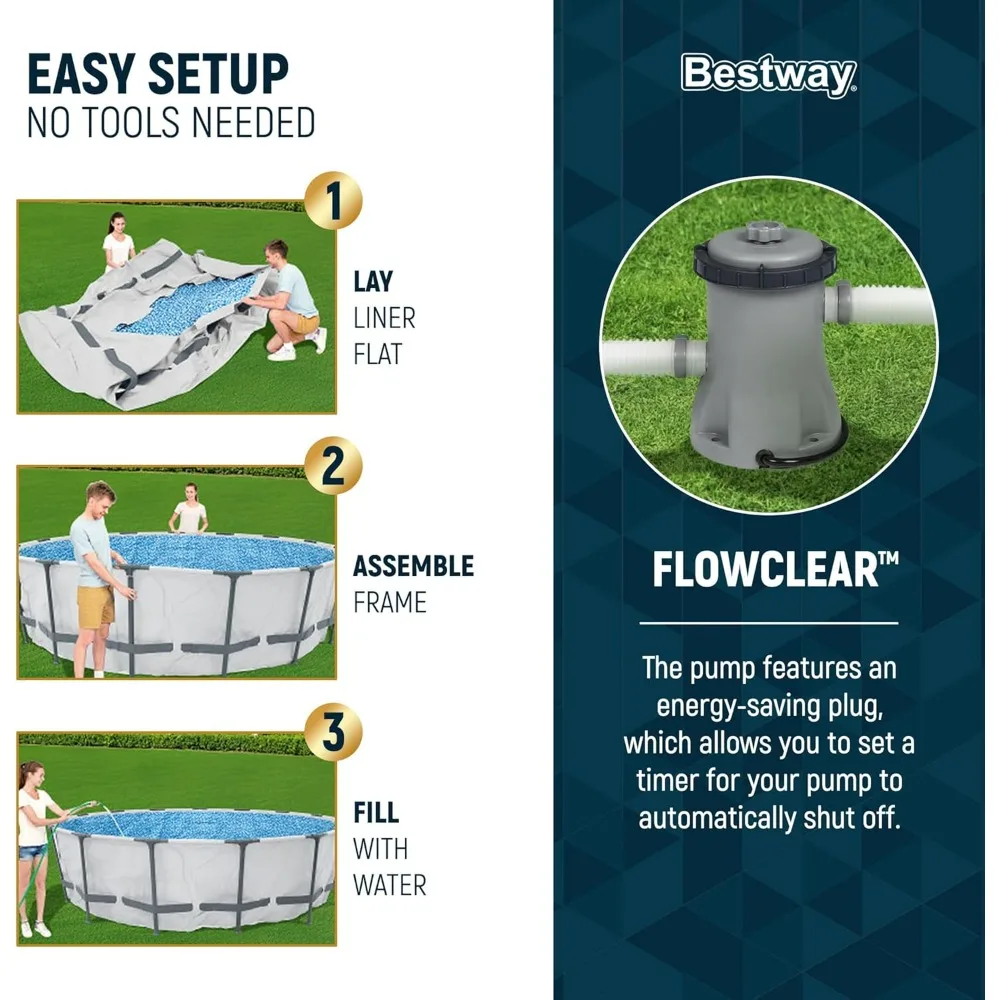 EASY SETUP
NO TOOLS NEEDED

1
LAY
LINER
FLAT

2
ASSEMBLE
FRAME

3
FILL
WITH
WATER

Bestway

FLOWCLEAR™

The pump features an energy-saving plug, which allows you to set a timer for your pump to automatically shut off.