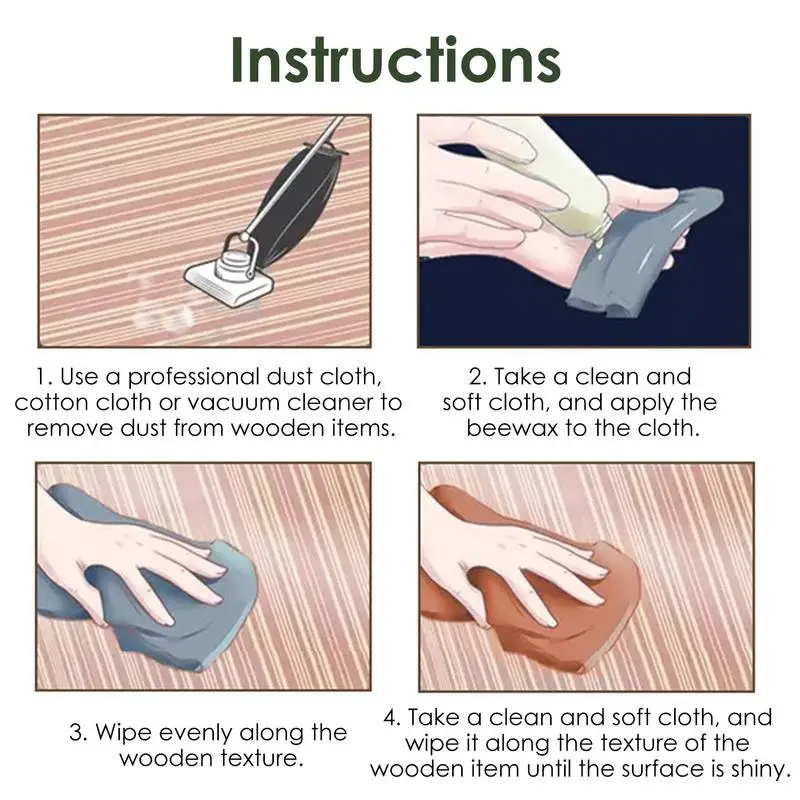 Instructions

1. Use a professional dust cloth, cotton cloth or vacuum cleaner to remove dust from wooden items.

2. Take a clean and soft cloth, and apply the beewax to the cloth.

3. Wipe evenly along the wooden texture.

4. Take a clean and soft cloth, and wipe it along the texture of the wooden item until the surface is shiny.