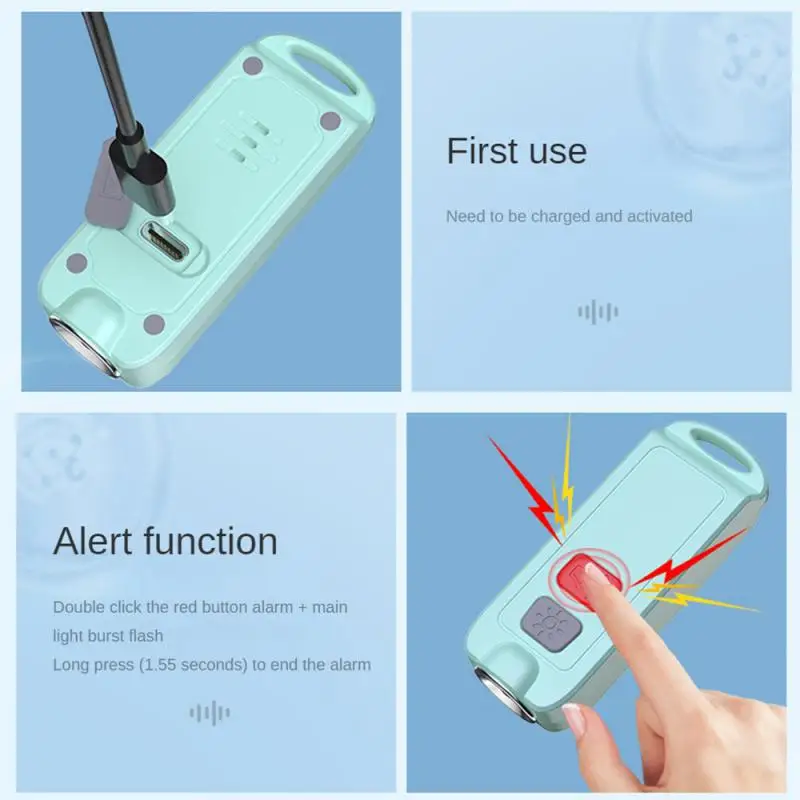 First use

Need to be charged and activated

Alert function

Double click the red button alarm + main light burst flash
Long press (1.55 seconds) to end the alarm