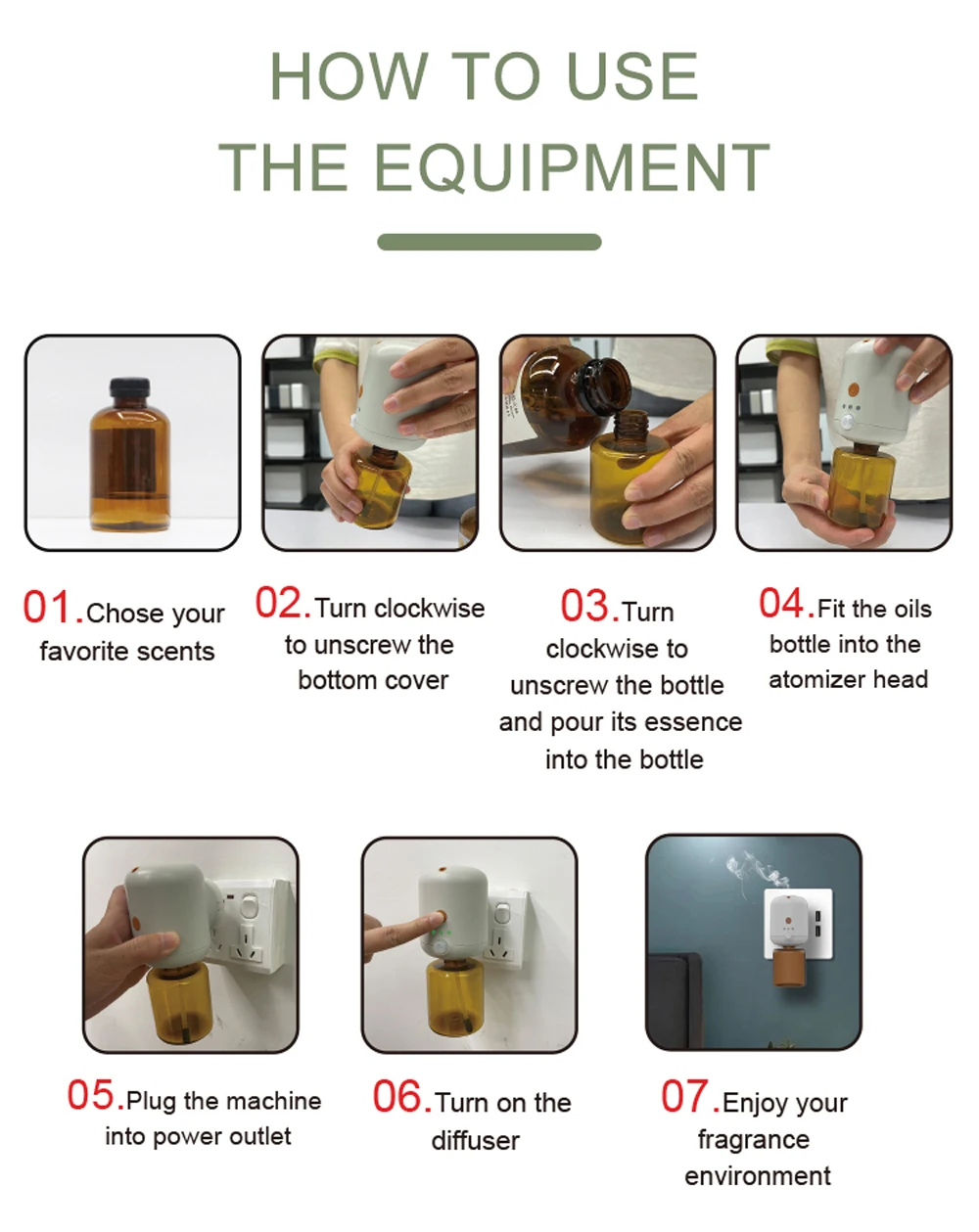 HOW TO USE
THE EQUIPMENT

01.Chose your favorite scents

02.Turn clockwise to unscrew the bottom cover

03.Turn clockwise to unscrew the bottle and pour its essence into the bottle

04.Fit the oils bottle into the atomizer head

05.Plug the machine into power outlet

06.Turn on the diffuser

07.Enjoy your fragrance environment