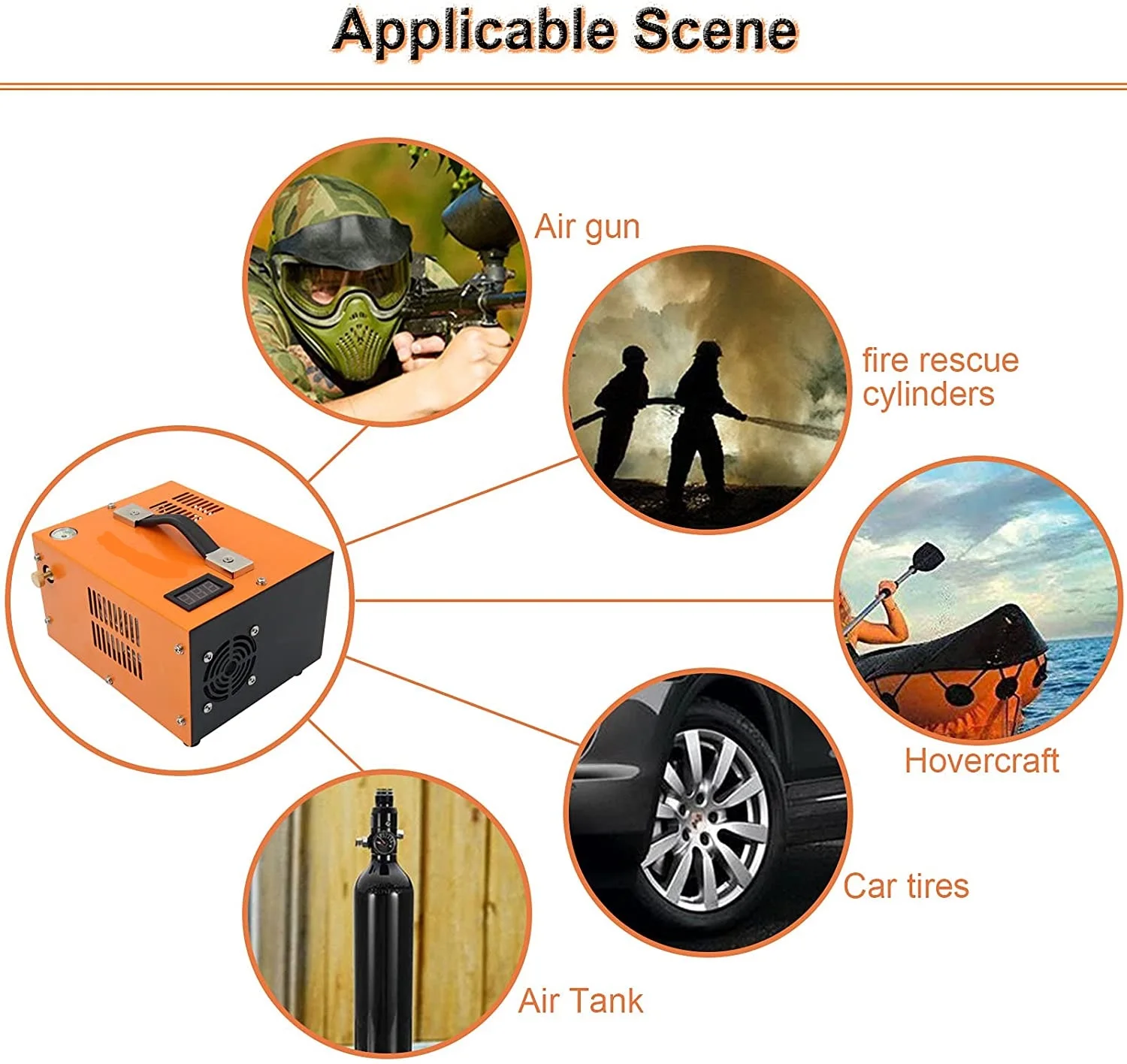 Applicable Scene

Air gun

fire rescue cylinders

Hovercraft

Car tires

Air Tank