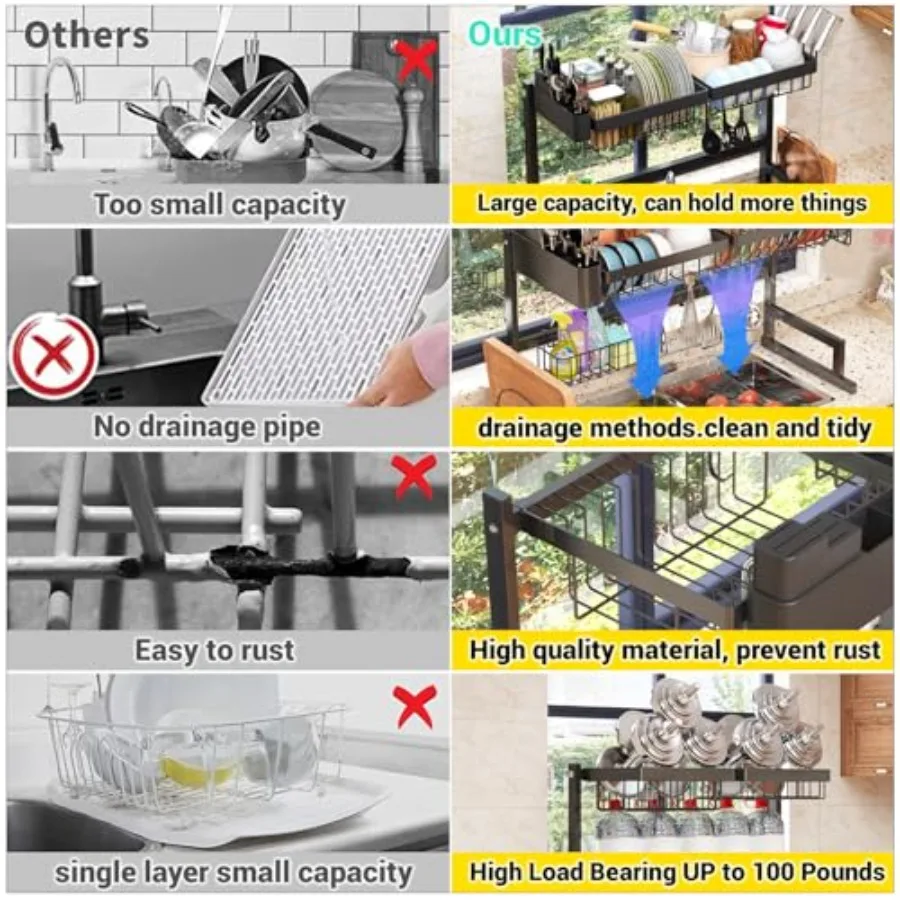 Others

Too small capacity

No drainage pipe

Easy to rust

single layer small capacity

Ours

Large capacity, can hold more things

drainage methods.clean and tidy

High quality material, prevent rust

High Load Bearing UP to 100 Pounds