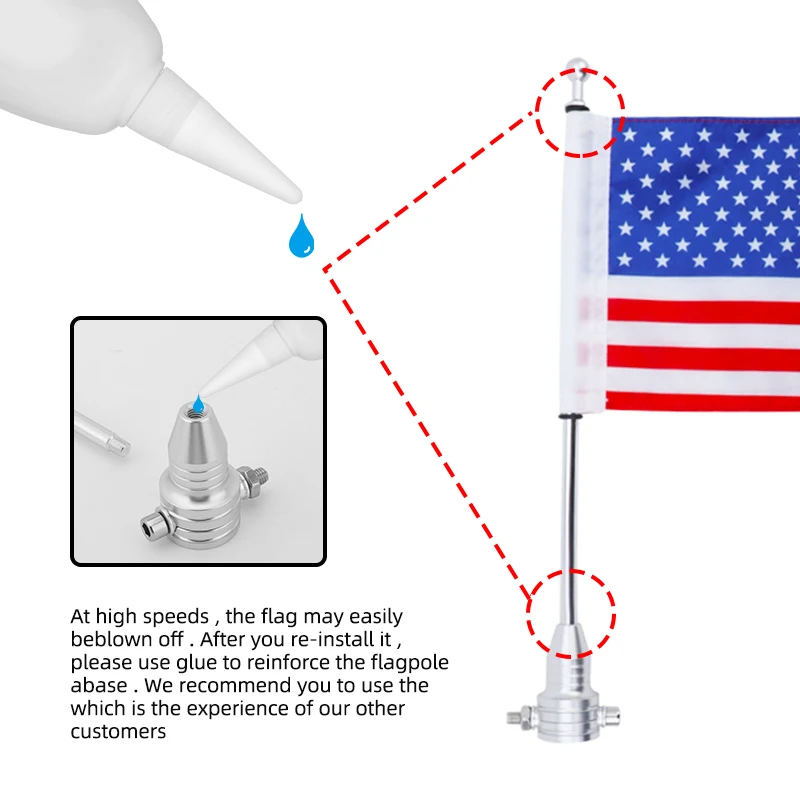 At high speeds , the flag may easily beblown off . After you re-install it , please use glue to reinforce the flagpole abase . We recommend you to use the which is the experience of our other customers