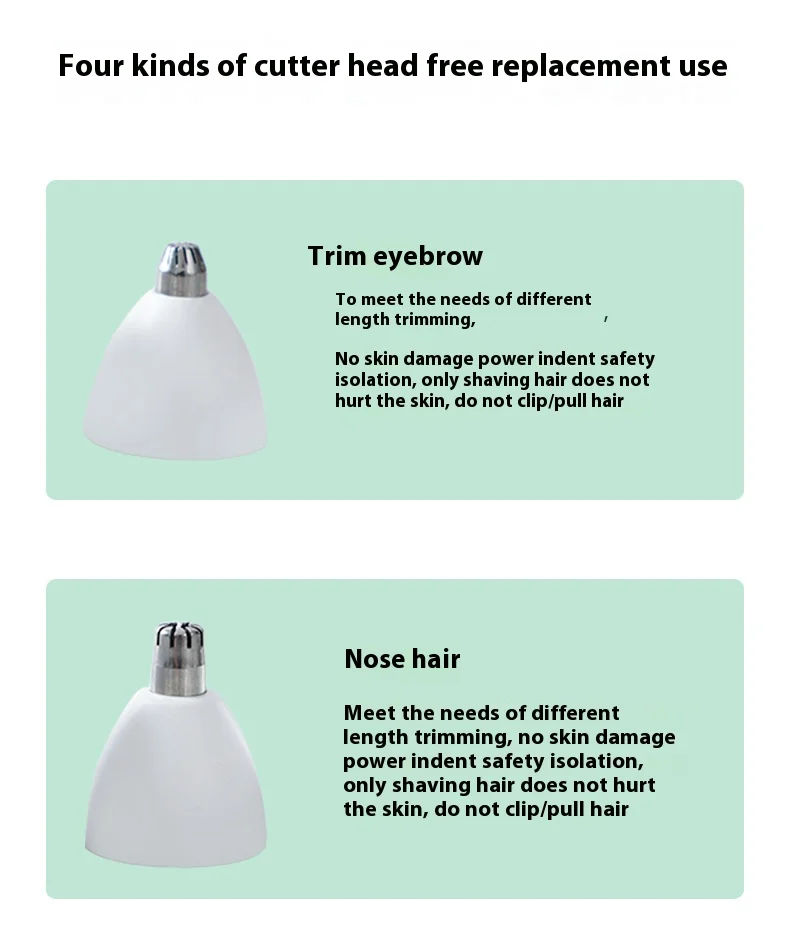 Four kinds of cutter head free replacement use

Trim eyebrow

To meet the needs of different length trimming,

No skin damage power indent safety isolation, only shaving hair does not hurt the skin, do not clip/pull hair

Nose hair

Meet the needs of different length trimming, no skin damage power indent safety isolation, only shaving hair does not hurt the skin, do not clip/pull hair