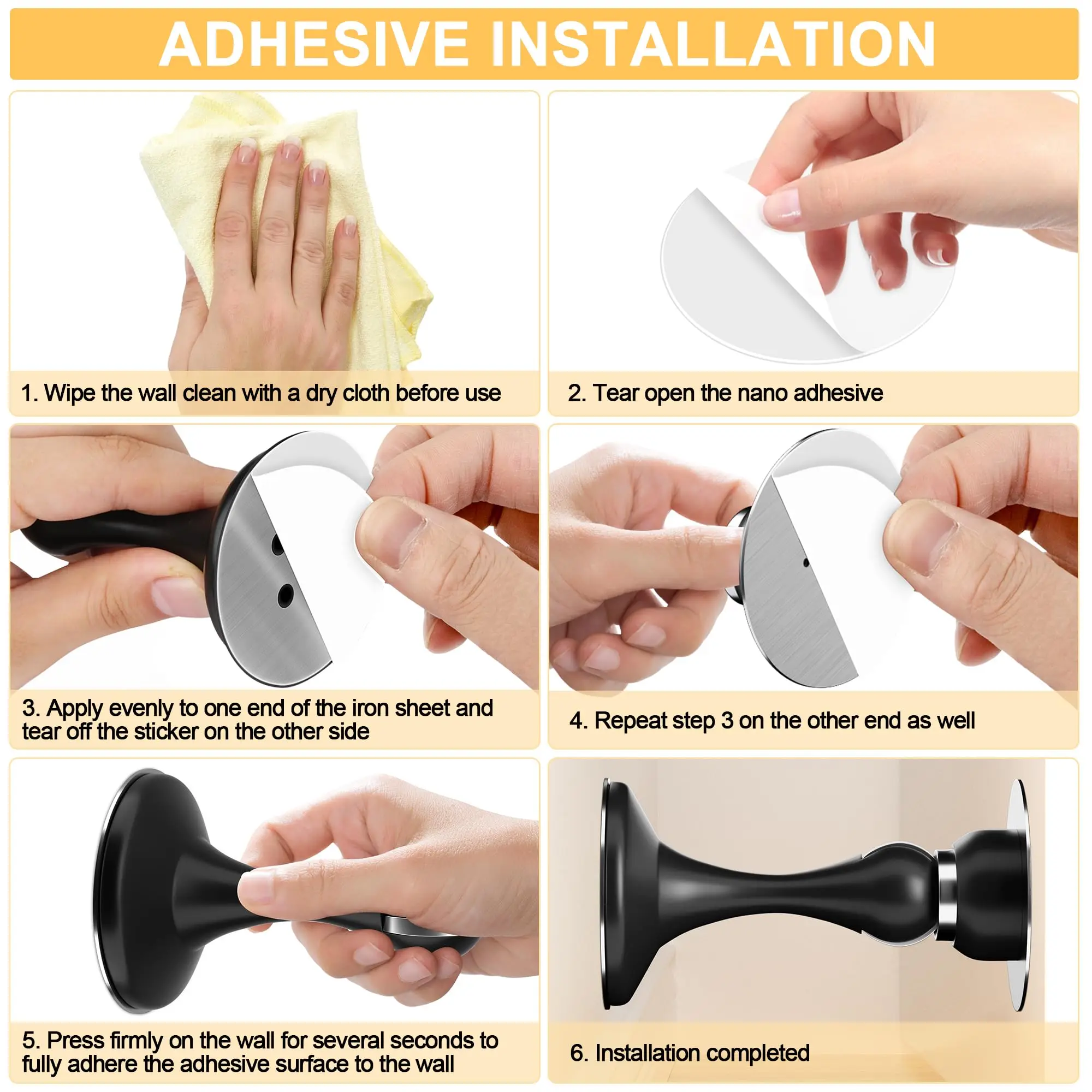 ADHESIVE INSTALLATION

1. Wipe the wall clean with a dry cloth before use

2. Tear open the nano adhesive

3. Apply evenly to one end of the iron sheet and tear off the sticker on the other side

4. Repeat step 3 on the other end as well

5. Press firmly on the wall for several seconds to fully adhere the adhesive surface to the wall

6. Installation completed