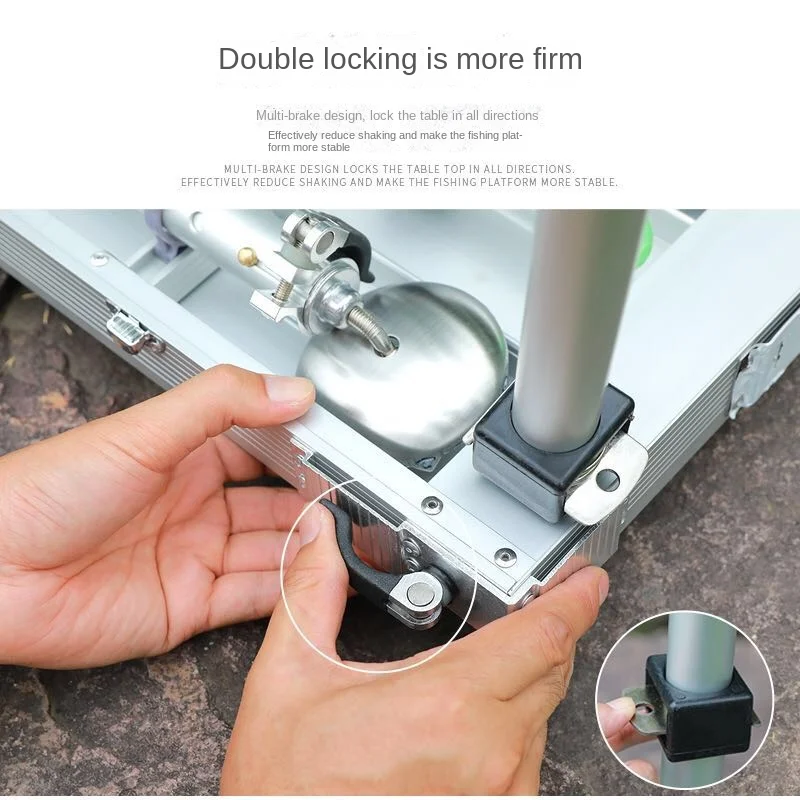 Double locking is more firm

Multi-brake design, lock the table in all directions
Effectively reduce shaking and make the fishing platform more stable

MULTI-BRAKE DESIGN LOCKS THE TABLE TOP IN ALL DIRECTIONS.
EFFECTIVELY REDUCE SHAKING AND MAKE THE FISHING PLATFORM MORE STABLE.