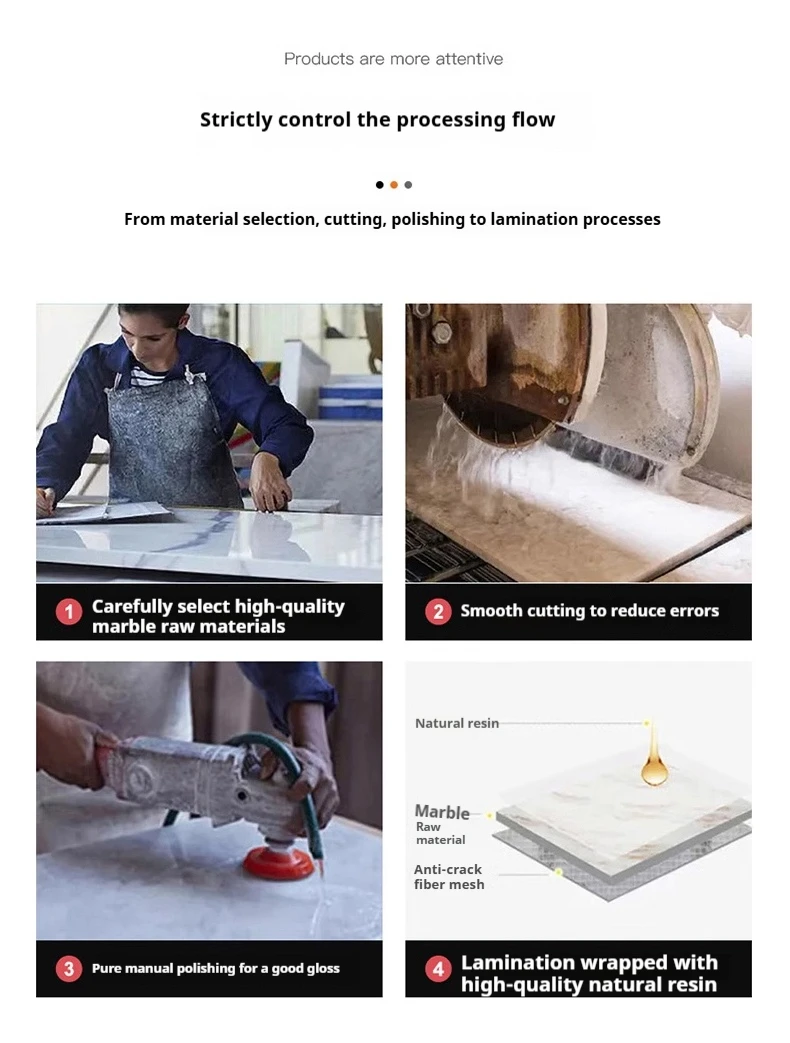 Products are more attentive

Strictly control the processing flow

From material selection, cutting, polishing to lamination processes

1 Carefully select high-quality marble raw materials

2 Smooth cutting to reduce errors

3 Pure manual polishing for a good gloss

Natural resin

Marble Raw material

Anti-crack fiber mesh

4 Lamination wrapped with high-quality natural resin