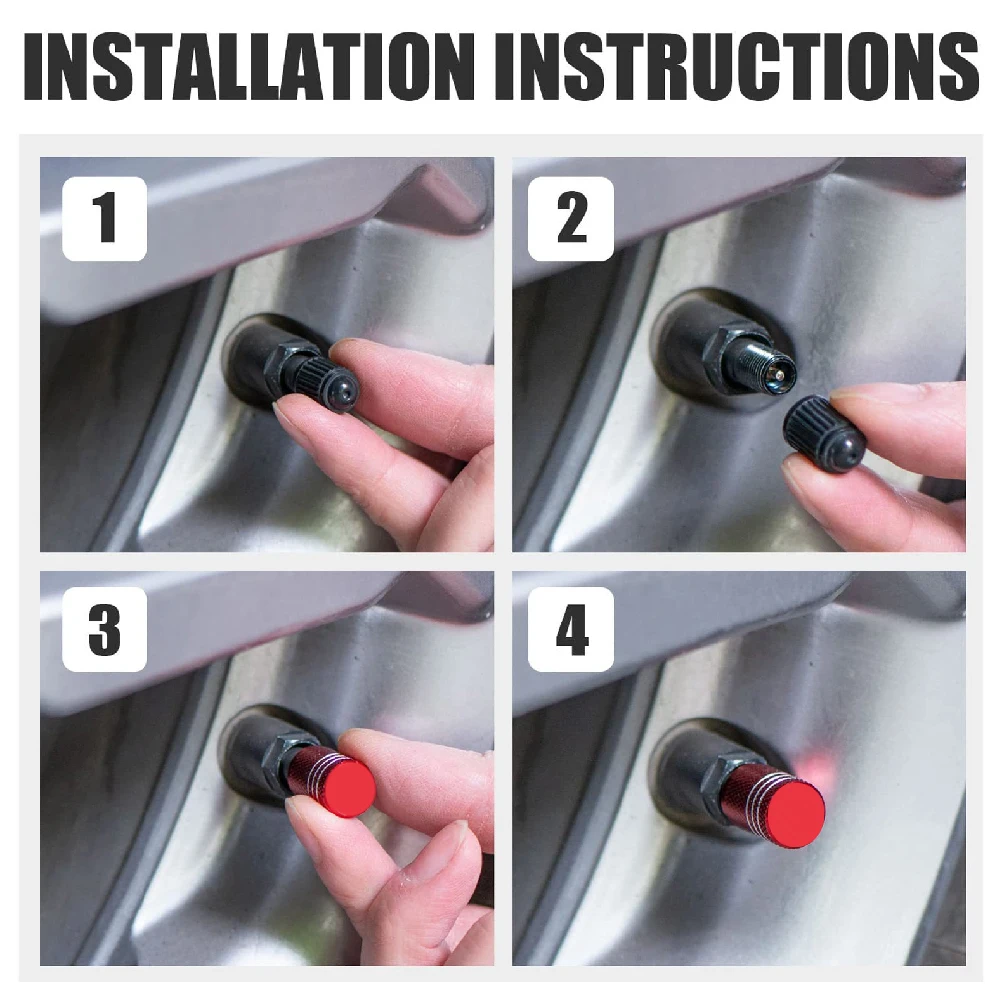 INSTALLATION INSTRUCTIONS

1

2

3

4