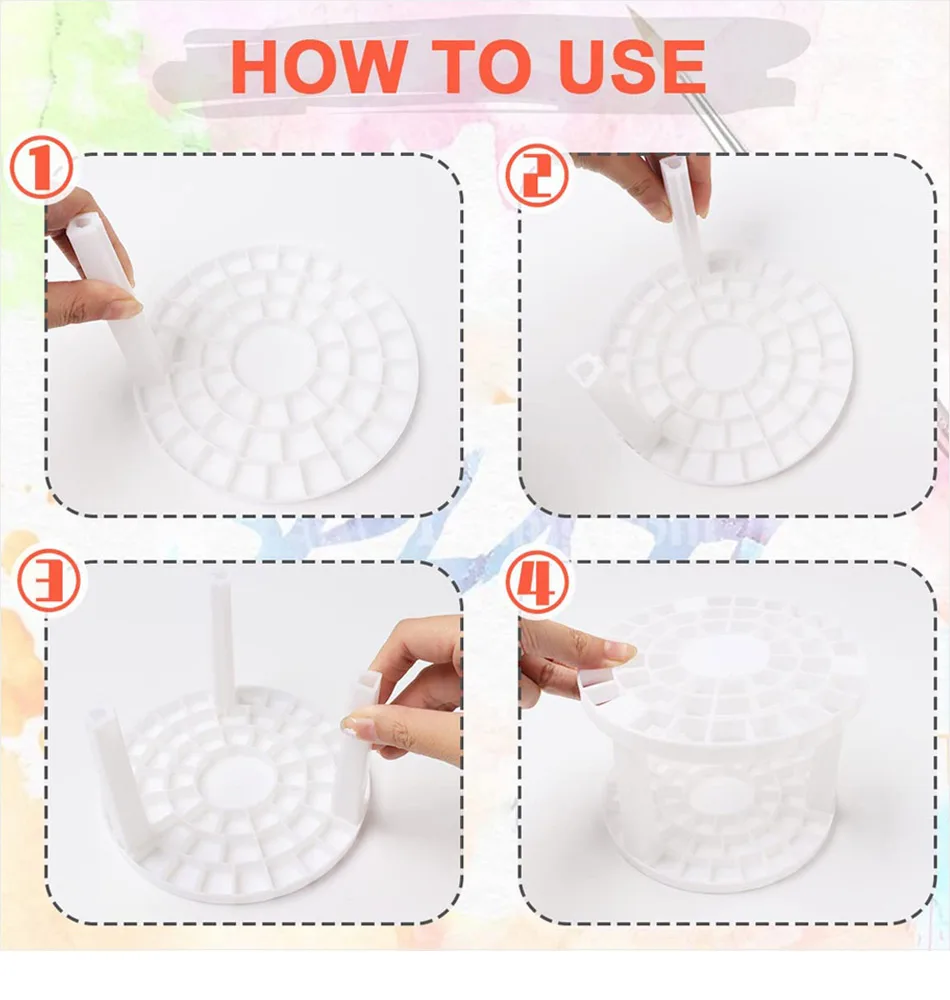 HOW TO USE

①

②

③

④