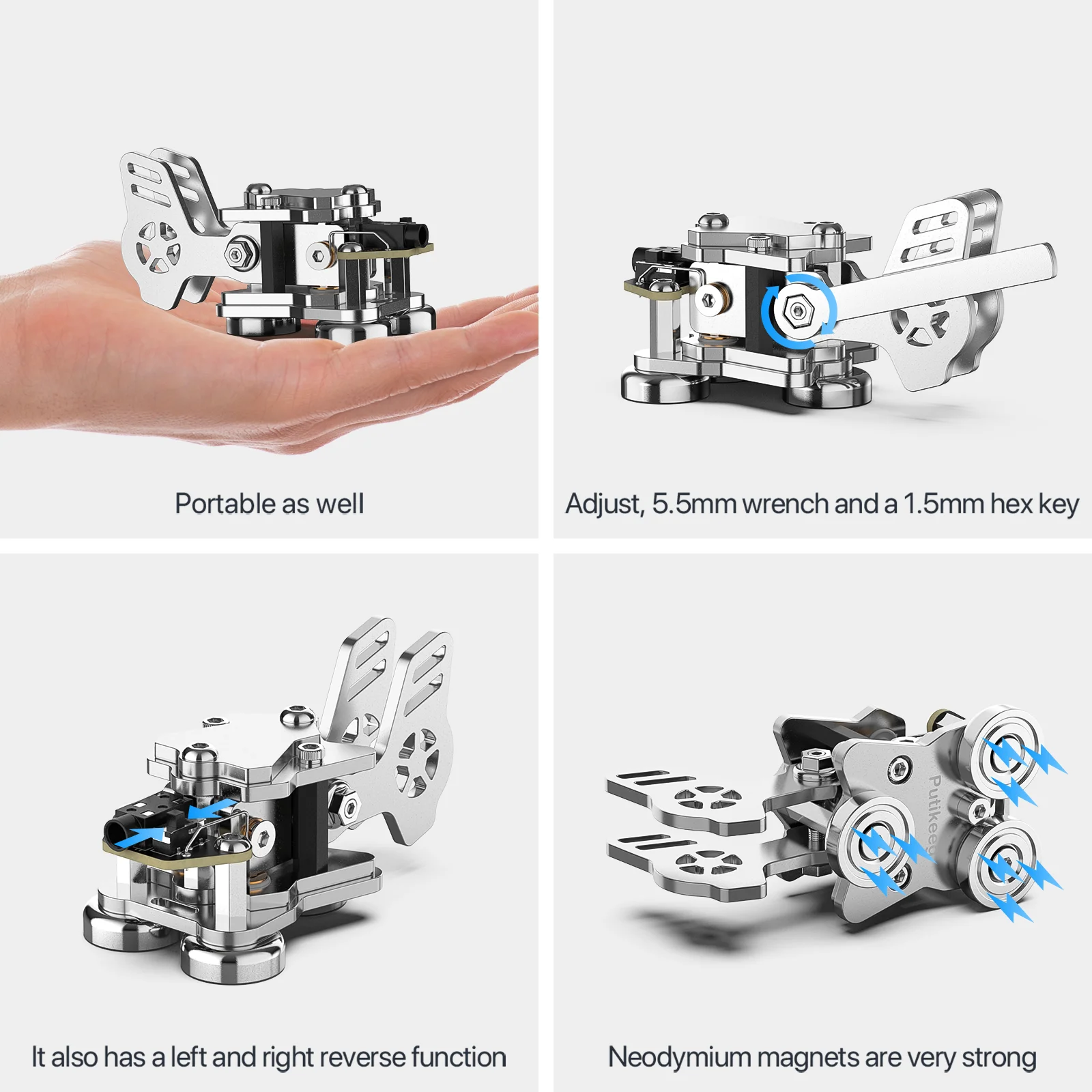 Portable as well

Adjust, 5.5mm wrench and a 1.5mm hex key

It also has a left and right reverse function

Putikeeg

Neodymium magnets are very strong